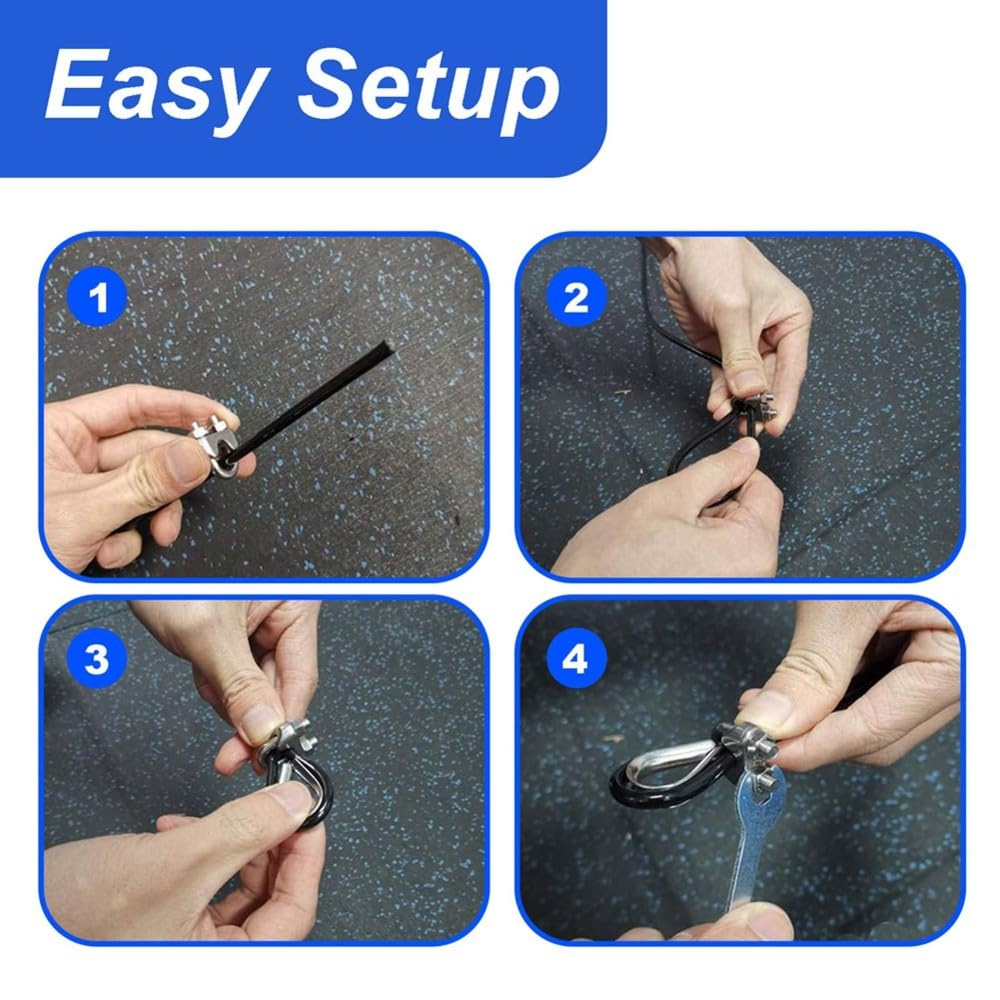 Easy Setup

1

2

3

4