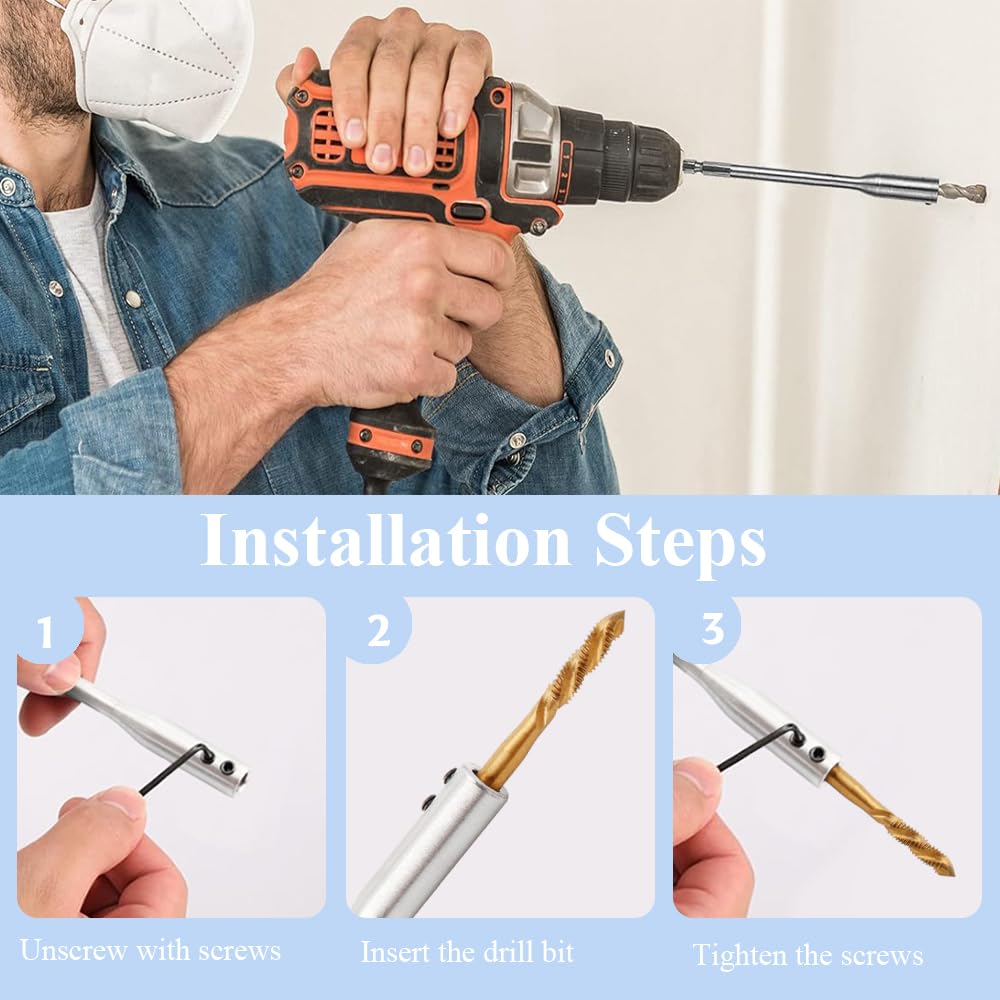 Installation Steps

1

Unscrew with screws

2

Insert the drill bit

3

Tighten the screws