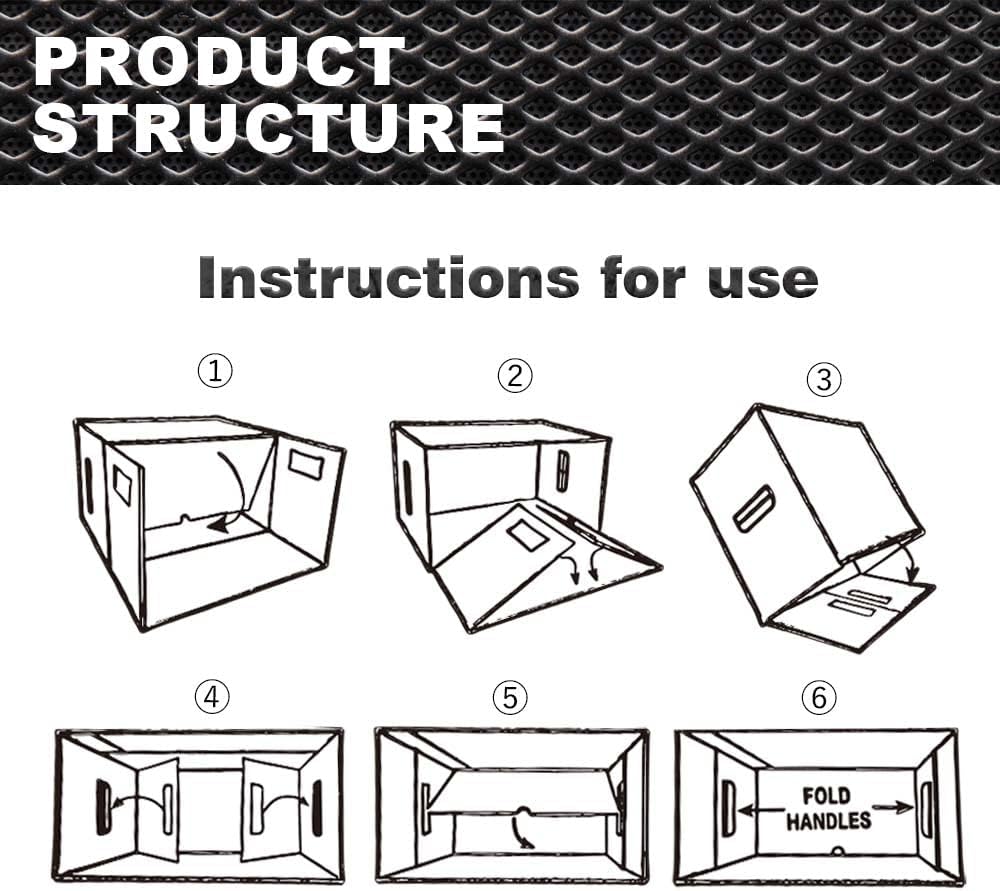 PRODUCT STRUCTURE

Instructions for use

①

②

③

④

⑤

⑥

FOLD HANDLES