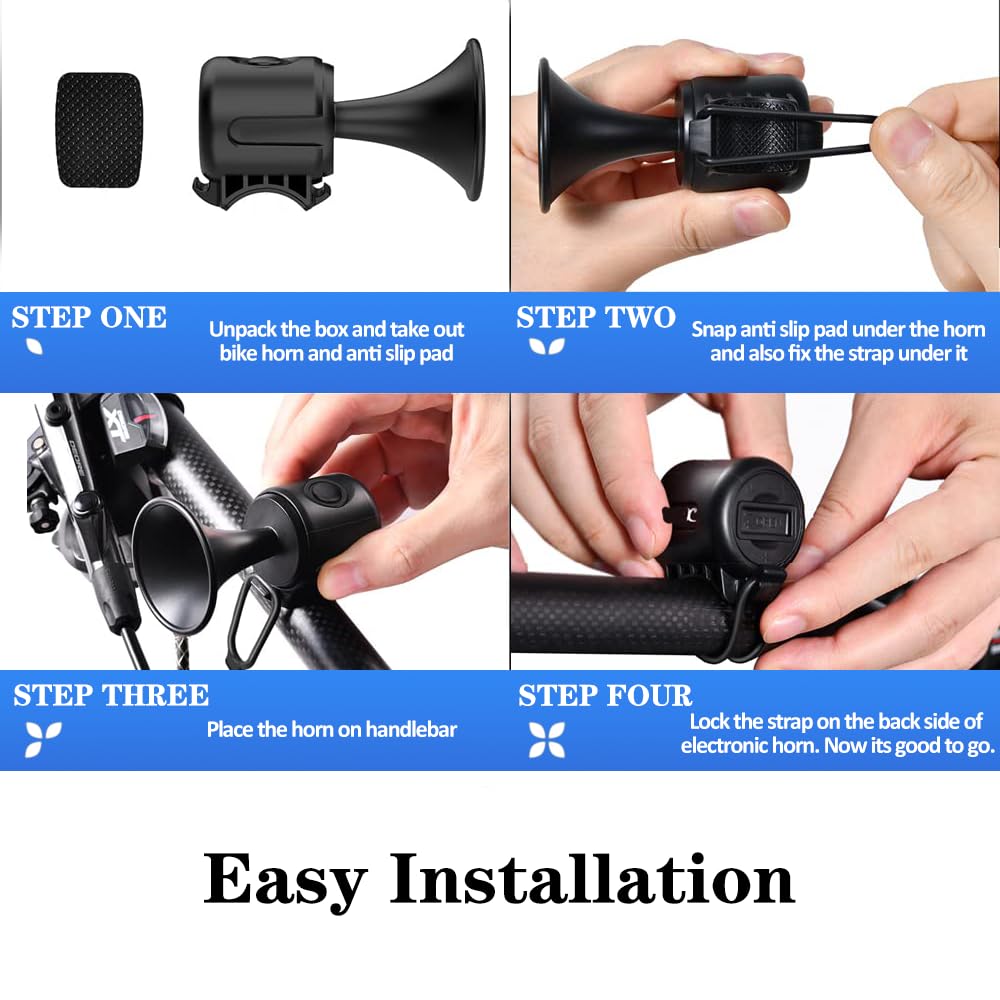 STEP ONE
Unpack the box and take out bike horn and anti slip pad

STEP TWO
Snap anti slip pad under the horn and also fix the strap under it

STEP THREE
Place the horn on handlebar

STEP FOUR
Lock the strap on the back side of electronic horn. Now its good to go.

Easy Installation