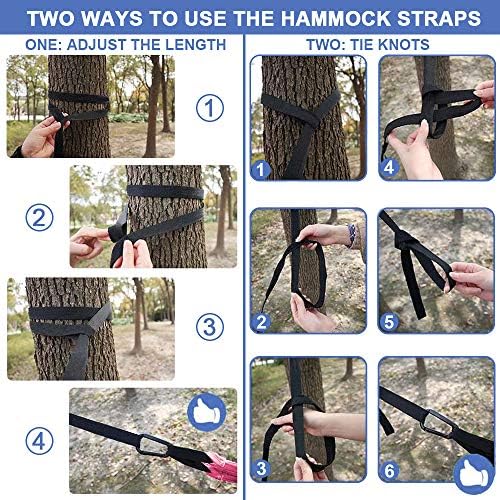 TWO WAYS TO USE THE HAMMOCK STRAPS

ONE: ADJUST THE LENGTH

1

2

3

4

TWO: TIE KNOTS

1

4

2

5

3

6