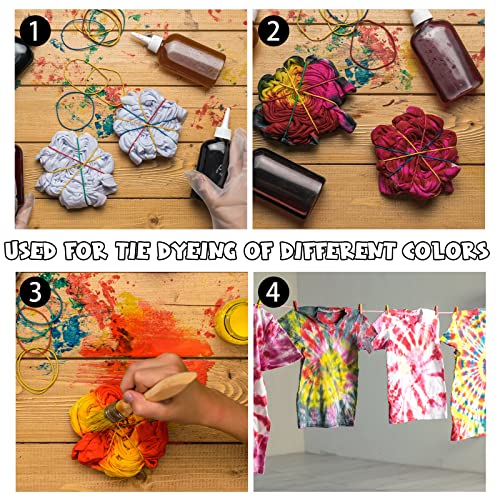 1

2

USED FOR TIE DYEING OF DIFFERENT COLORS

3

4