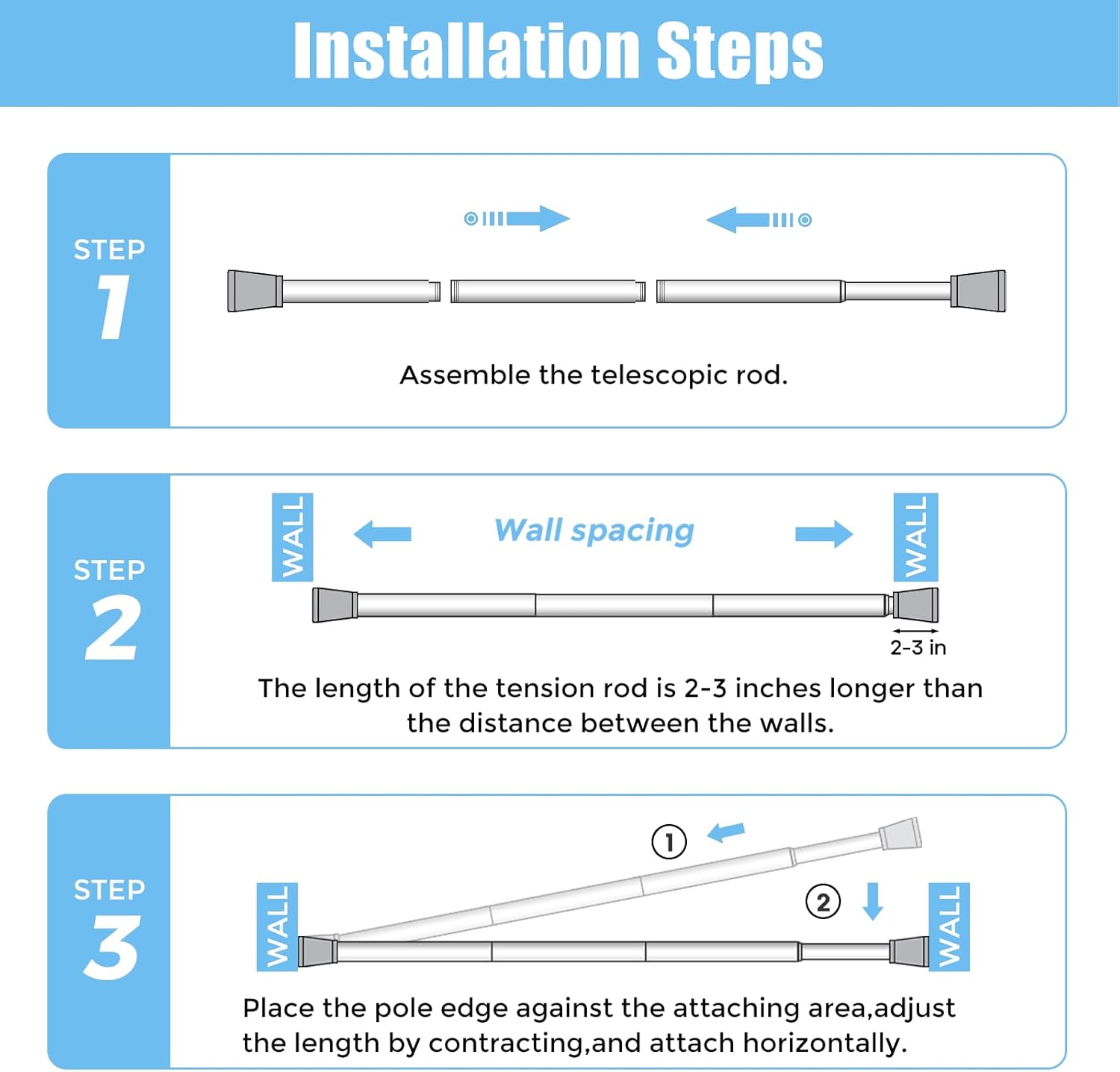 Installation Steps

STEP 1

Assemble the telescopic rod.

STEP 2

WALL

Wall spacing

WALL

2-3 in

The length of the tension rod is 2-3 inches longer than the distance between the walls.

STEP 3

①

②

WALL

WALL

Place the pole edge against the attaching area,adjust the length by contracting,and attach horizontally.