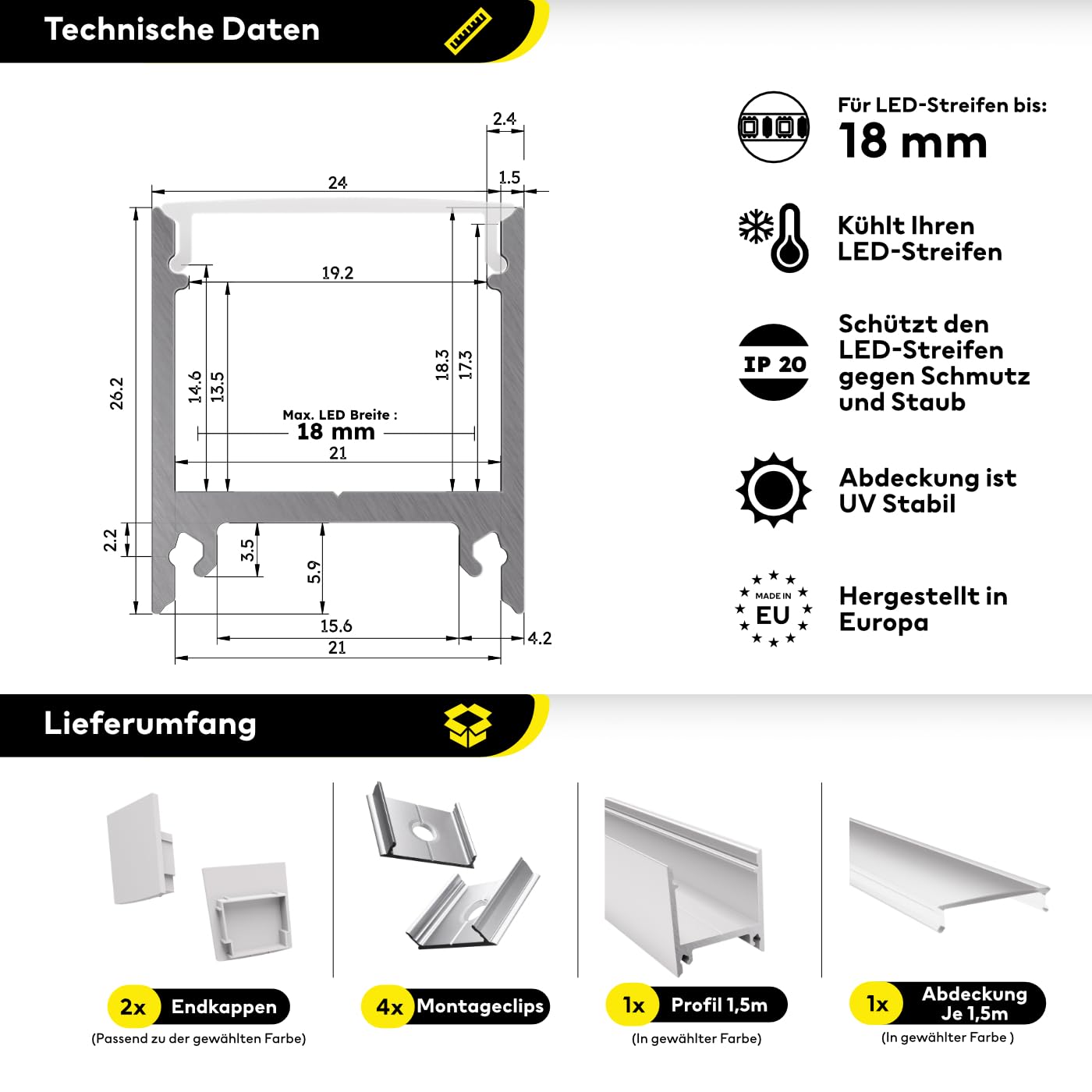 Technische Daten

2.4
24
1.5
19.2
26.2
14.6
13.5
18.3
17.3
Max. LED Breite :
18 mm
21
2.2
3.5
5.9
15.6
21
4.2

Für LED-Streifen bis:
18 mm

Kühlt Ihren LED-Streifen

IP 20
Schützt den LED-Streifen gegen Schmutz und Staub

Abdeckung ist UV Stabil

MADE IN EU
Hergestellt in Europa

Lieferumfang

2x Endkappen
(Passend zu der gewählten Farbe)

4x Montageclips

1x Profil 1,5m
(In gewählter Farbe)

1x Abdeckung Je 1,5m
(In gewählter Farbe )