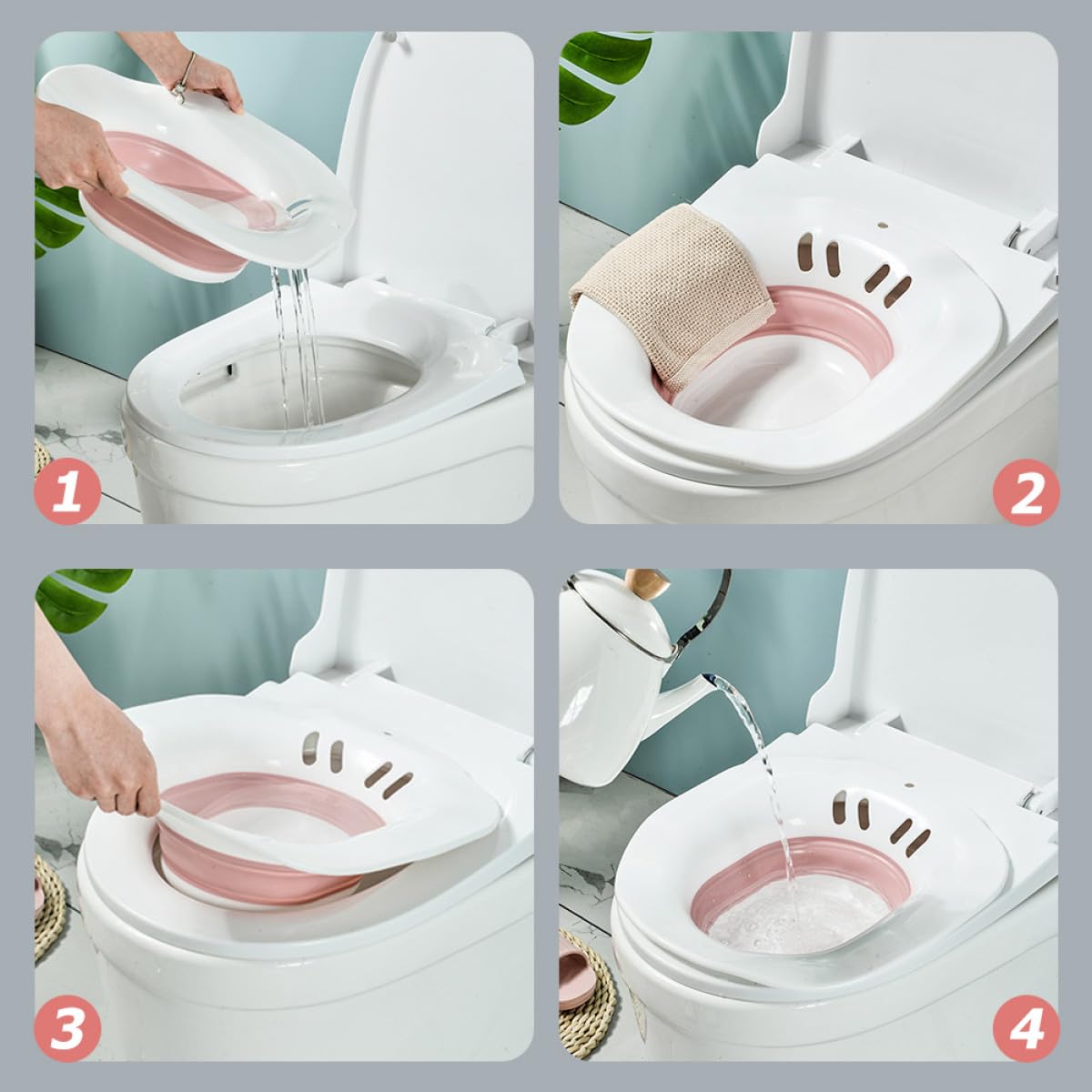 1

2

3

4