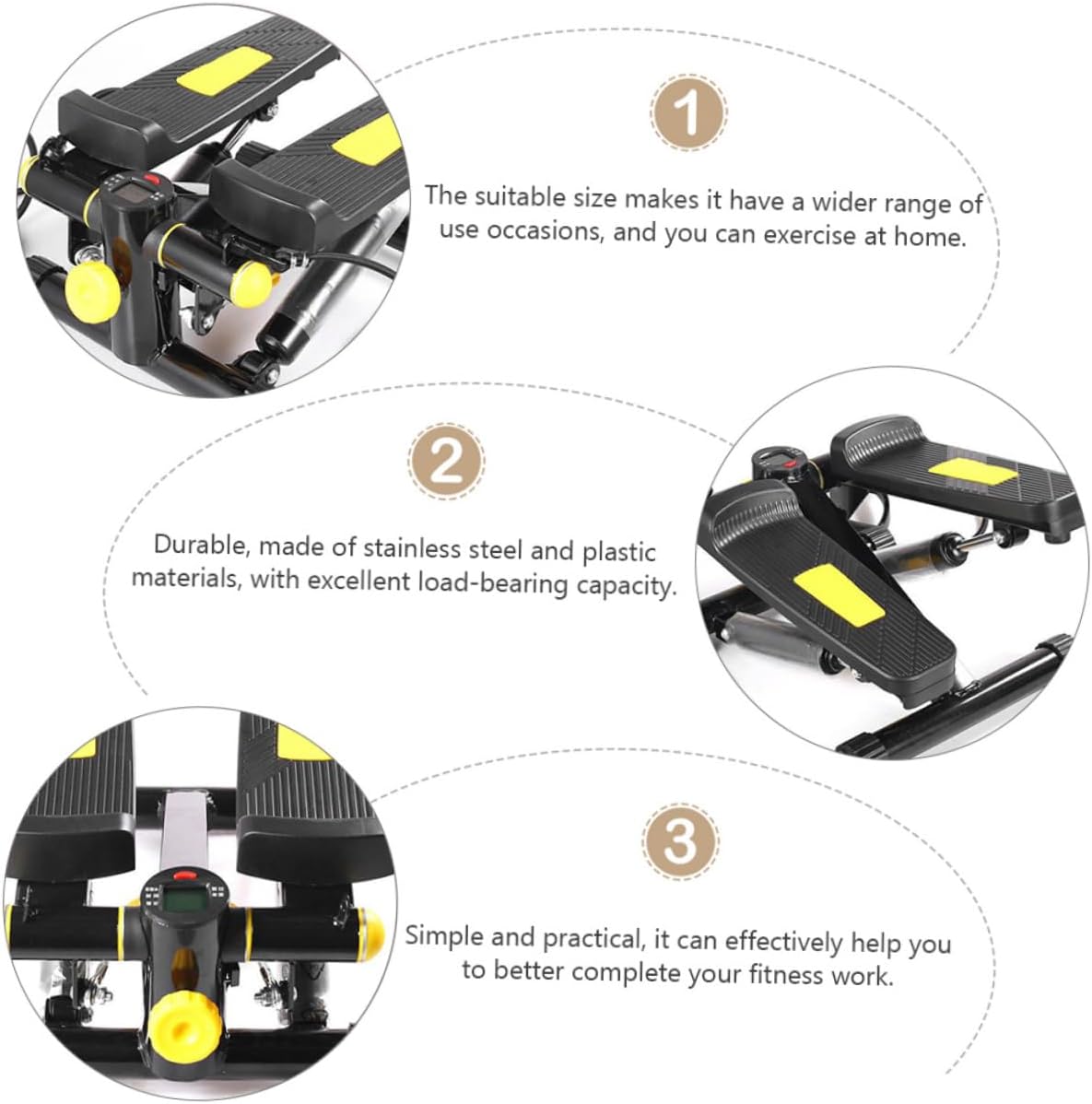 1

The suitable size makes it have a wider range of use occasions, and you can exercise at home.

2

Durable, made of stainless steel and plastic materials, with excellent load-bearing capacity.

3

Simple and practical, it can effectively help you to better complete your fitness work.