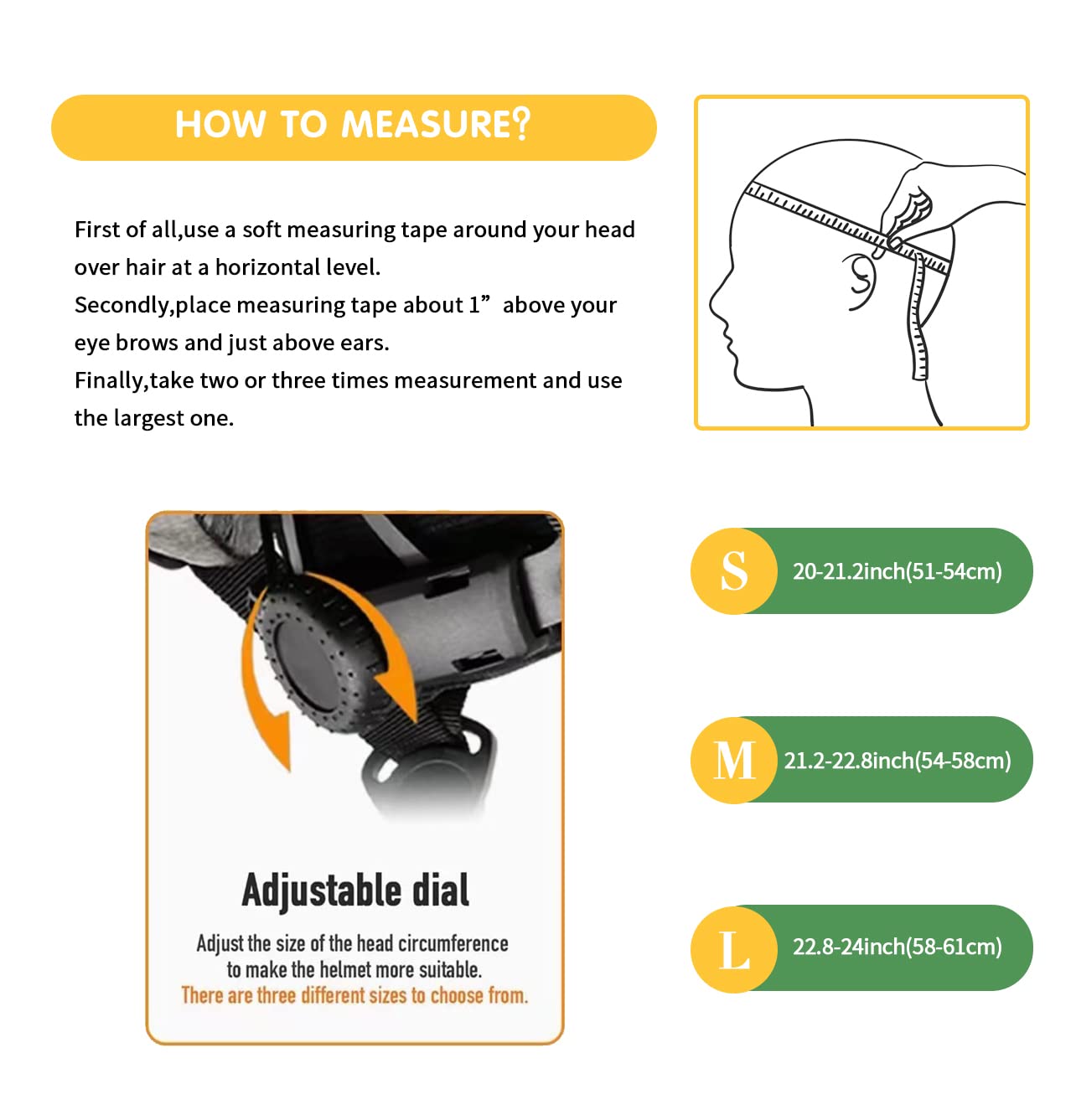 HOW TO MEASURE?

First of all,use a soft measuring tape around your head over hair at a horizontal level.
Secondly,place measuring tape about 1” above your eye brows and just above ears.
Finally,take two or three times measurement and use the largest one.

Adjustable dial

Adjust the size of the head circumference to make the helmet more suitable.
There are three different sizes to choose from.

S 20-21.2inch(51-54cm)

M 21.2-22.8inch(54-58cm)

L 22.8-24inch(58-61cm)