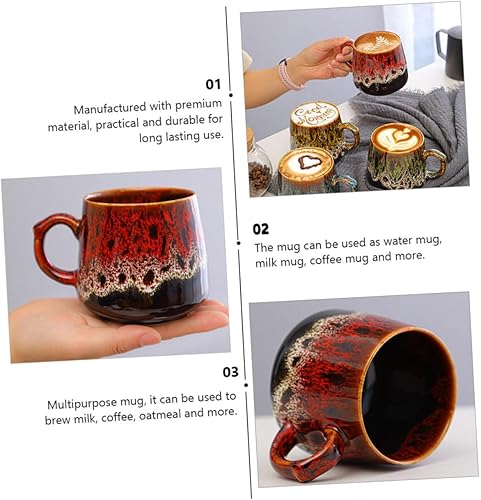 01

Manufactured with premium material, practical and durable for long lasting use.

Good Morning

02

The mug can be used as water mug, milk mug, coffee mug and more.

03

Multipurpose mug, it can be used to brew milk, coffee, oatmeal and more.