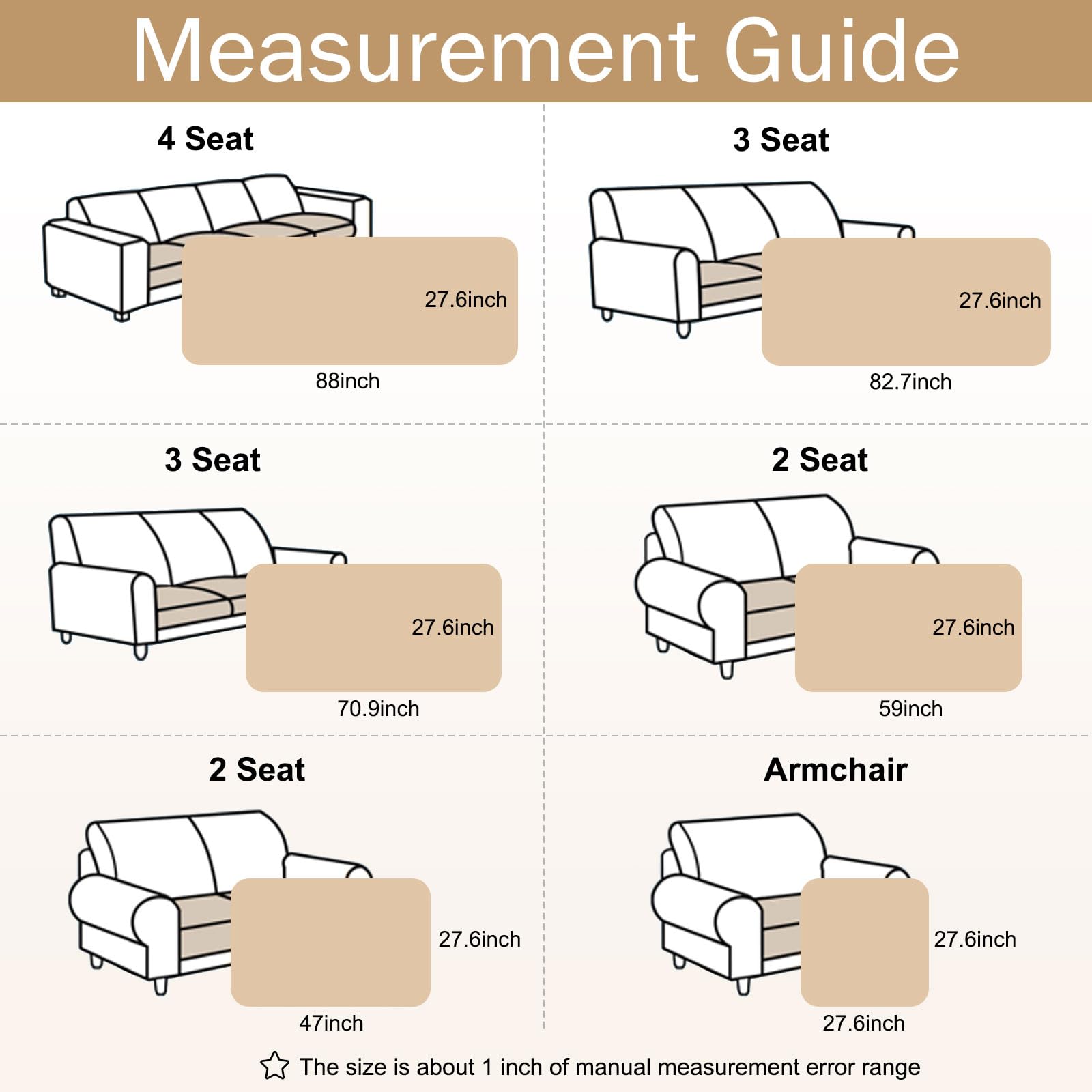 Measurement Guide

4 Seat

27.6inch

88inch

3 Seat

27.6inch

82.7inch

3 Seat

27.6inch

70.9inch

2 Seat

27.6inch

59inch

2 Seat

27.6inch

47inch

Armchair

27.6inch

27.6inch

The size is about 1 inch of manual measurement error range