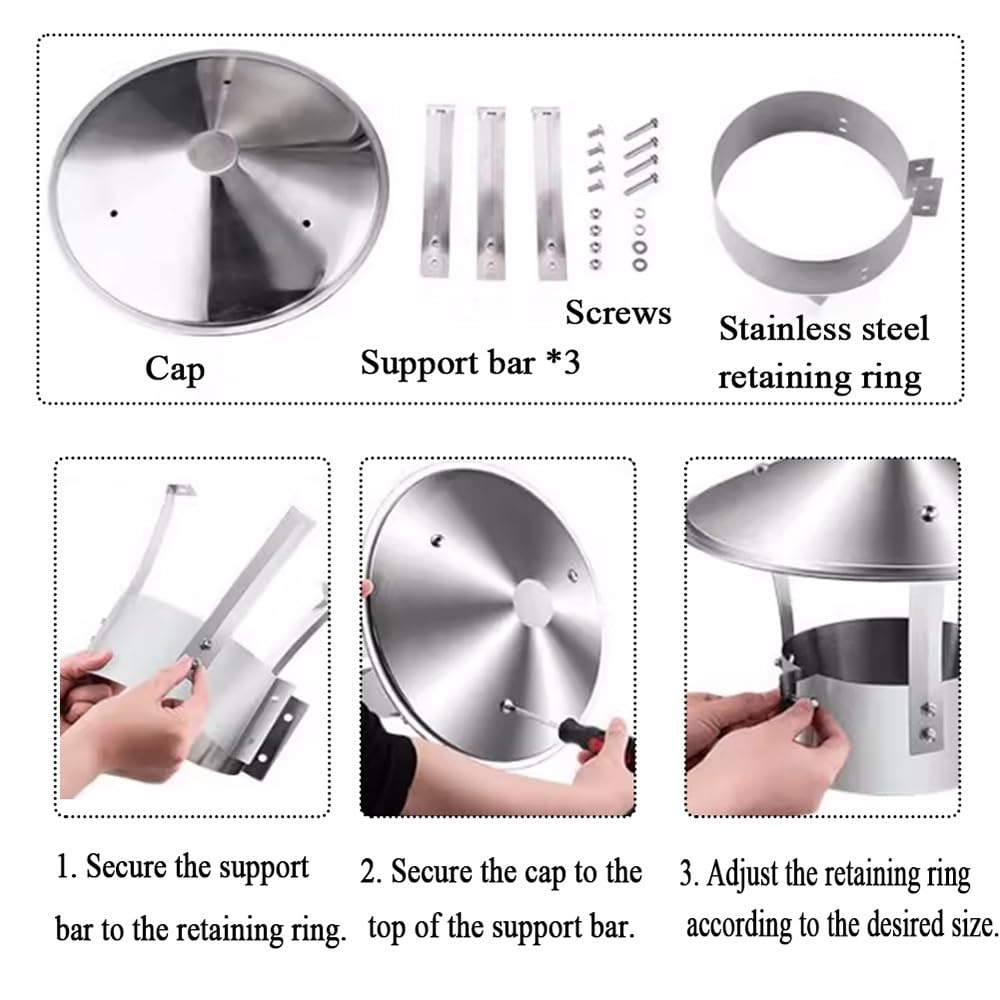 Cap

Support bar *3

Screws

Stainless steel retaining ring

1. Secure the support bar to the retaining ring.

2. Secure the cap to the top of the support bar.

3. Adjust the retaining ring according to the desired size.