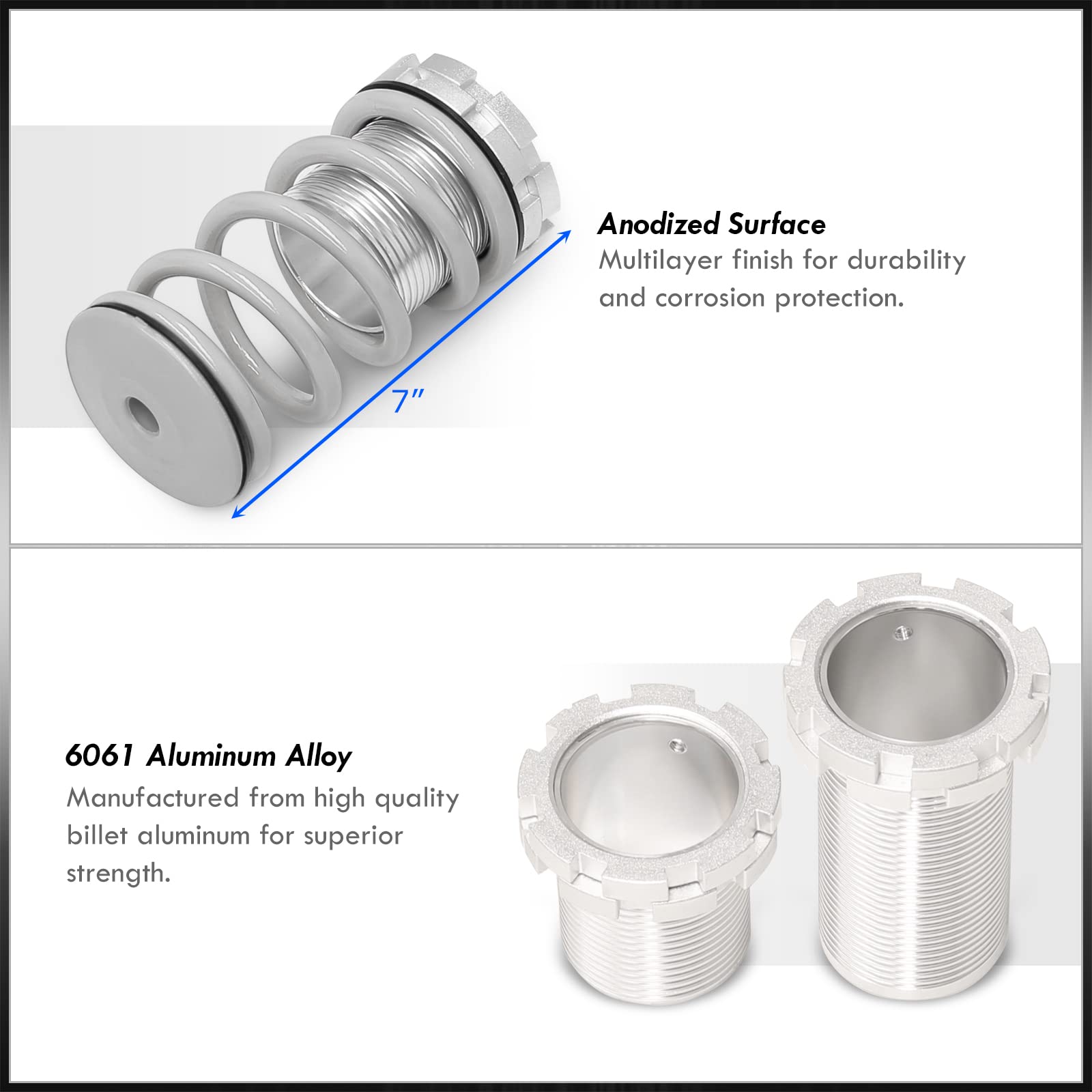 7"

Anodized Surface
Multilayer finish for durability and corrosion protection.

6061 Aluminum Alloy
Manufactured from high quality billet aluminum for superior strength.