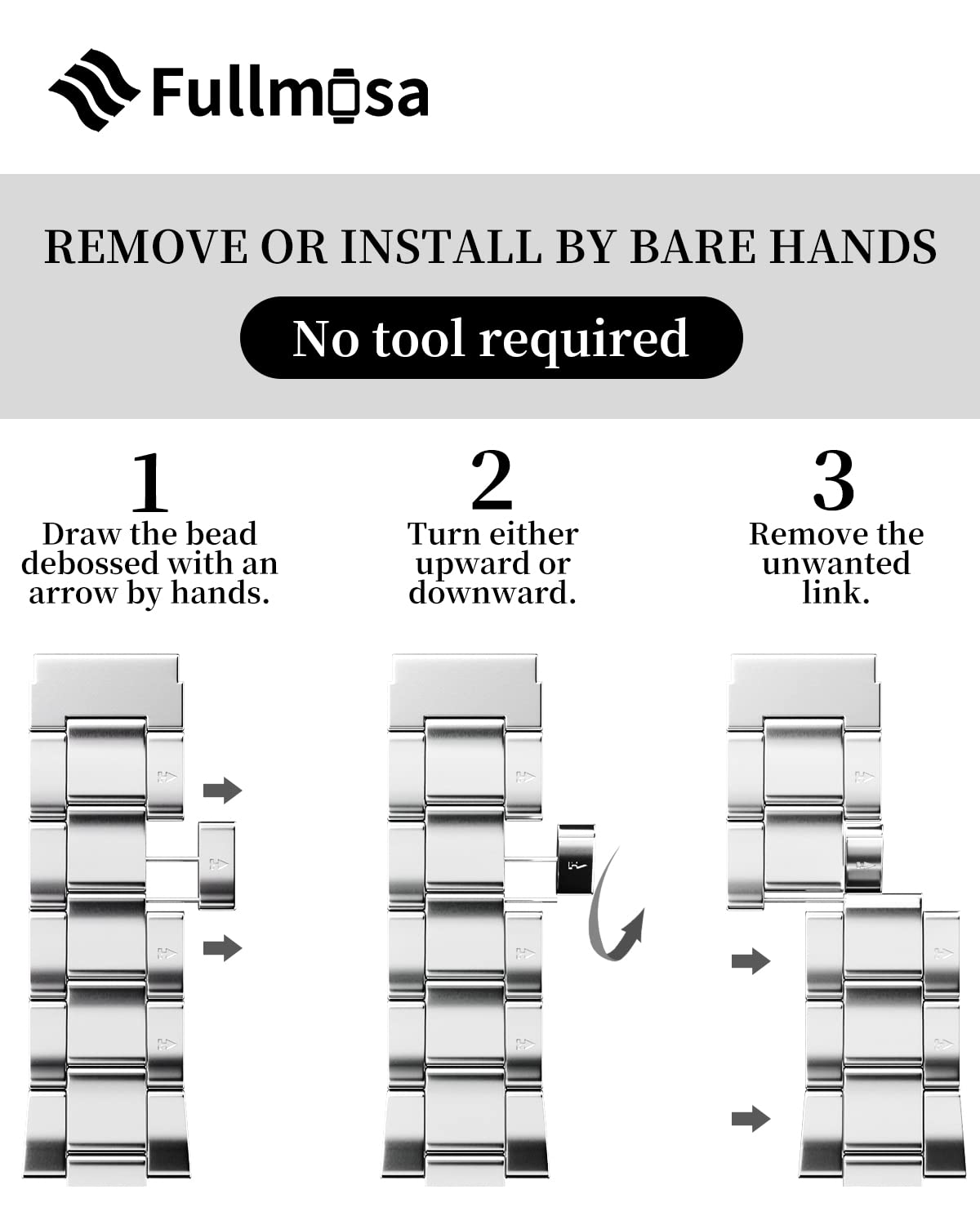 Fullmosa

REMOVE OR INSTALL BY BARE HANDS

No tool required

1
Draw the bead debossed with an arrow by hands.

2
Turn either upward or downward.

3
Remove the unwanted link.