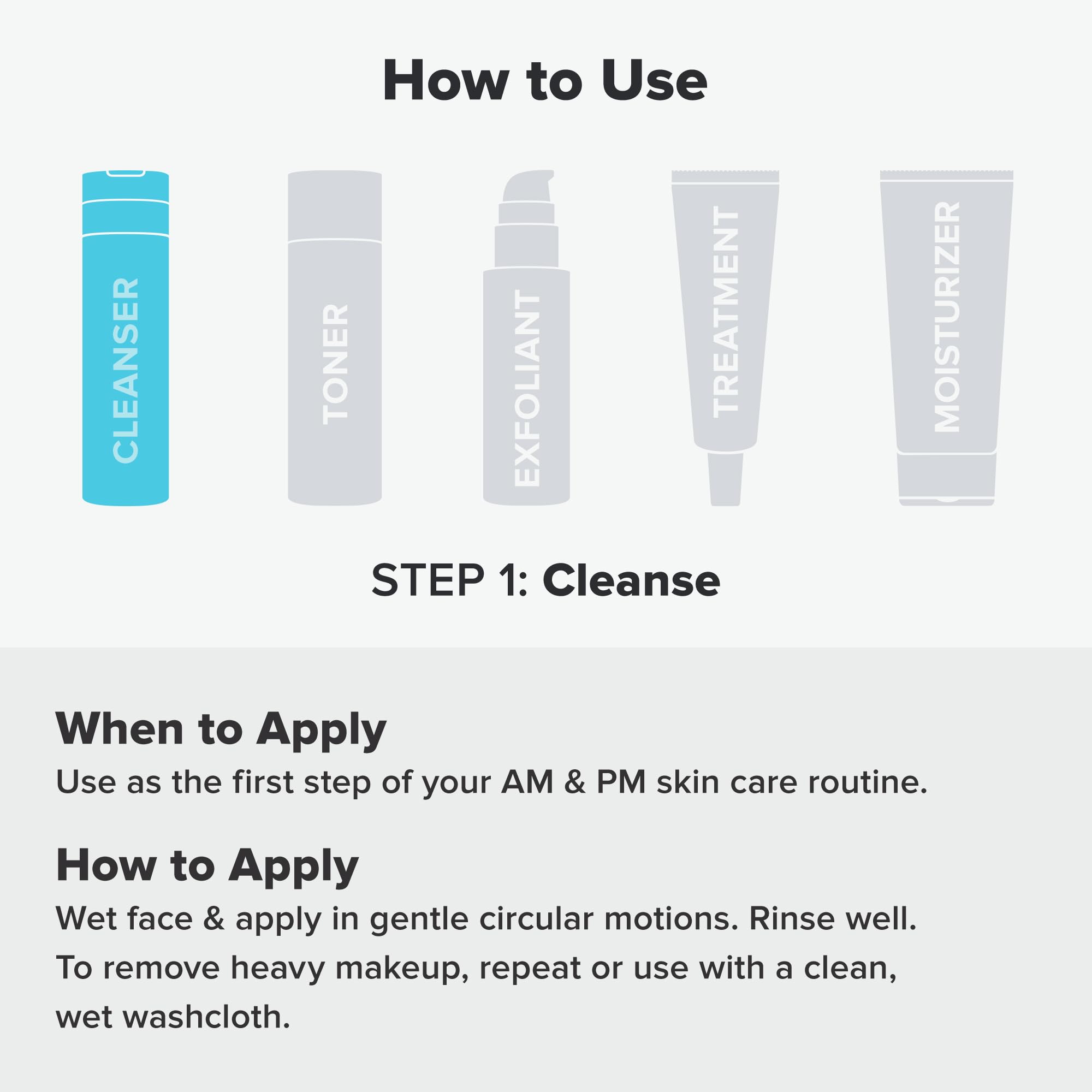 How to Use

CLEANSER

TONER

EXFOLIANT

TREATMENT

MOISTURIZER

STEP 1: Cleanse

When to Apply
Use as the first step of your AM & PM skin care routine.

How to Apply
Wet face & apply in gentle circular motions. Rinse well. To remove heavy makeup, repeat or use with a clean, wet washcloth.