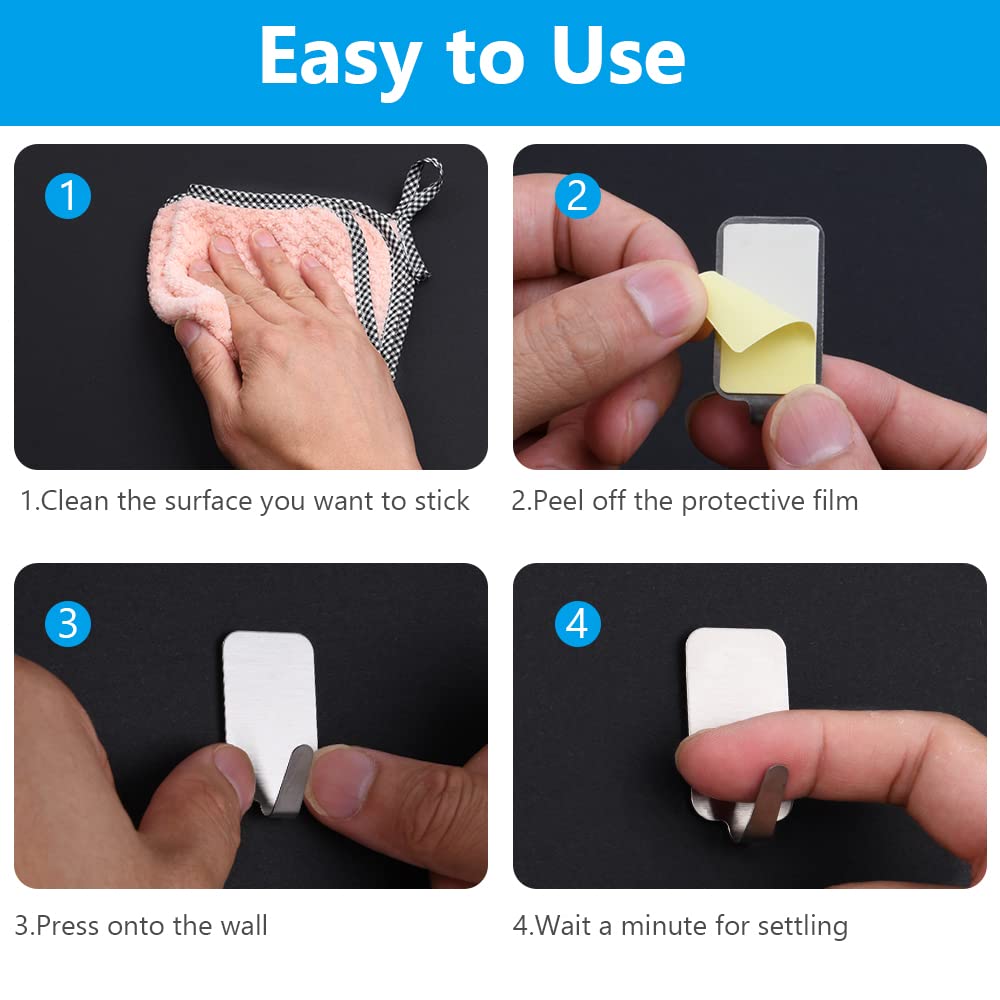 Easy to Use

1

1.Clean the surface you want to stick

2

2.Peel off the protective film

3

3.Press onto the wall

4

4.Wait a minute for settling