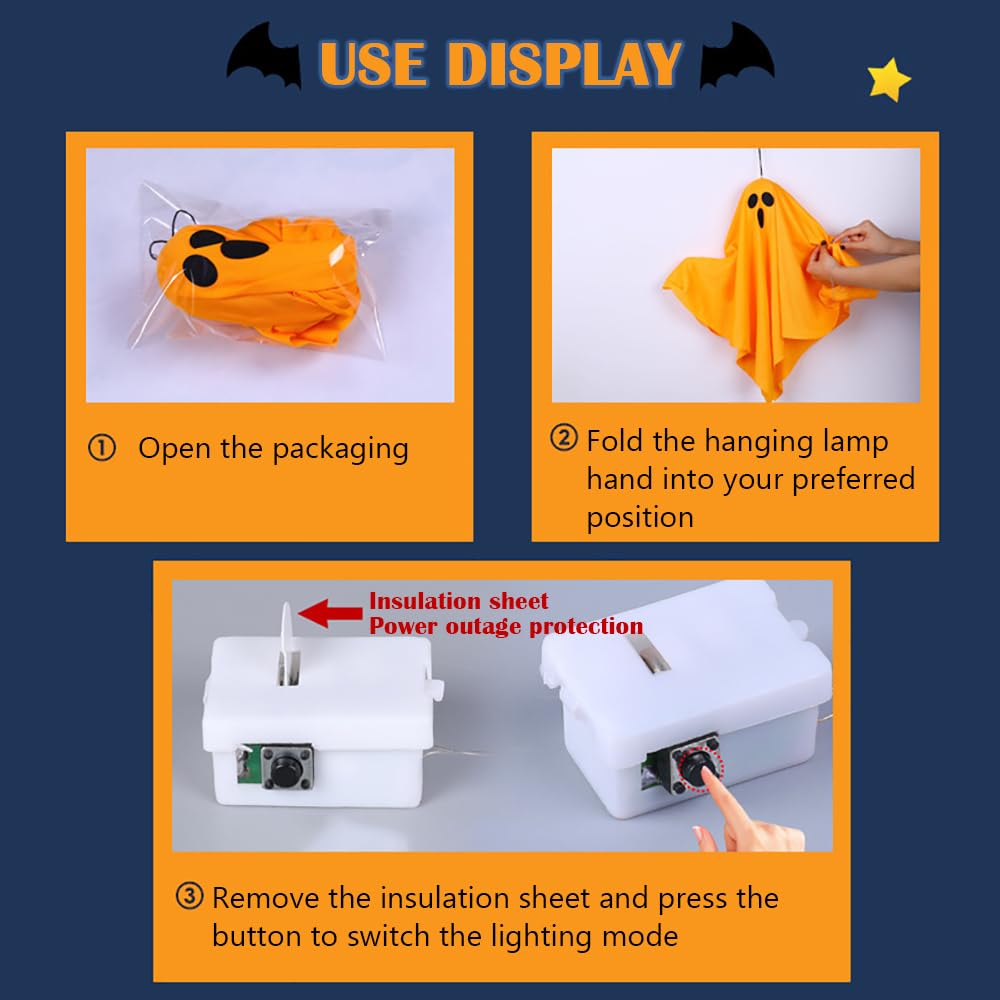 USE DISPLAY

① Open the packaging

② Fold the hanging lamp hand into your preferred position

Insulation sheet
Power outage protection

③ Remove the insulation sheet and press the button to switch the lighting mode