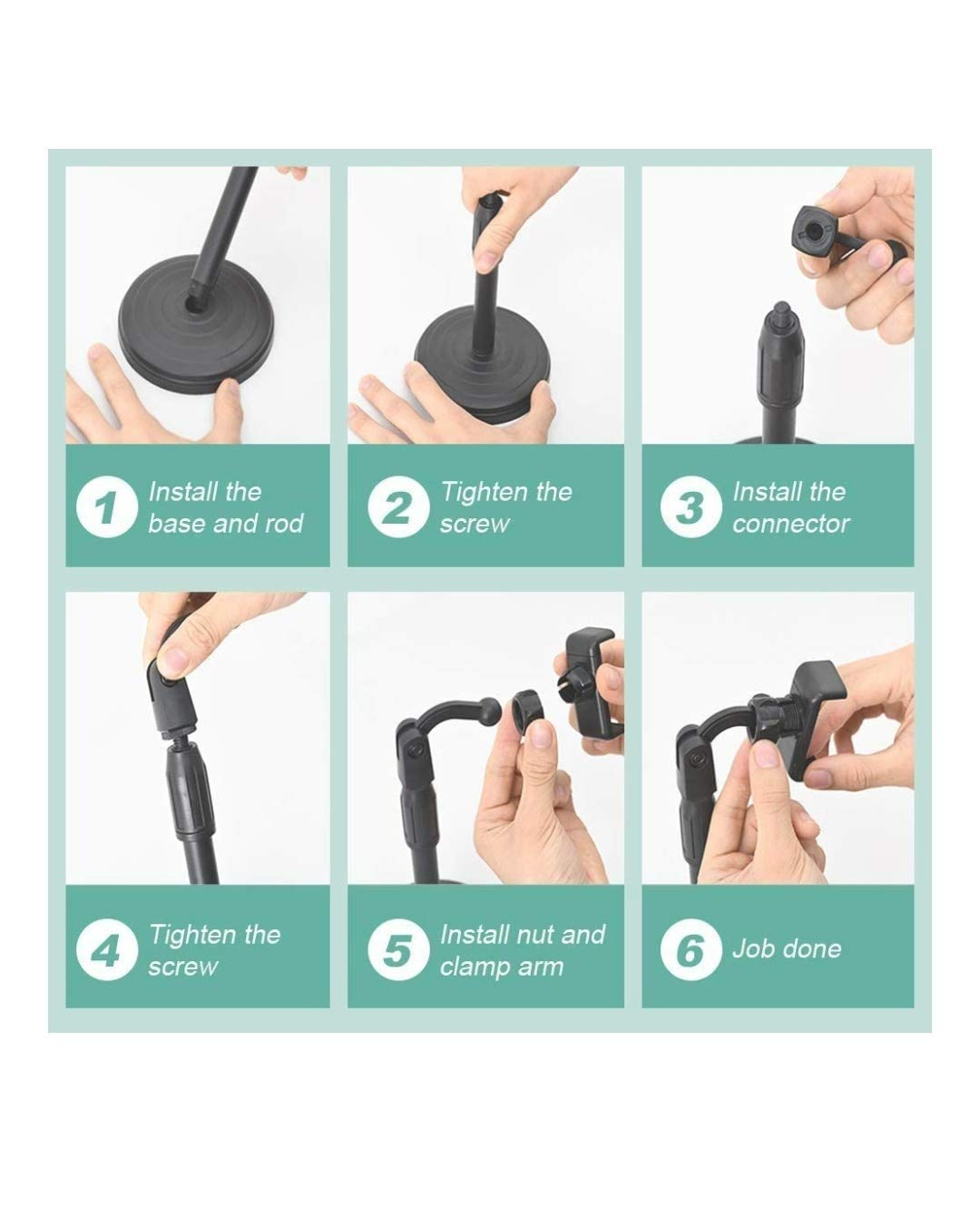 1 Install the base and rod

2 Tighten the screw

3 Install the connector

4 Tighten the screw

5 Install nut and clamp arm

6 Job done