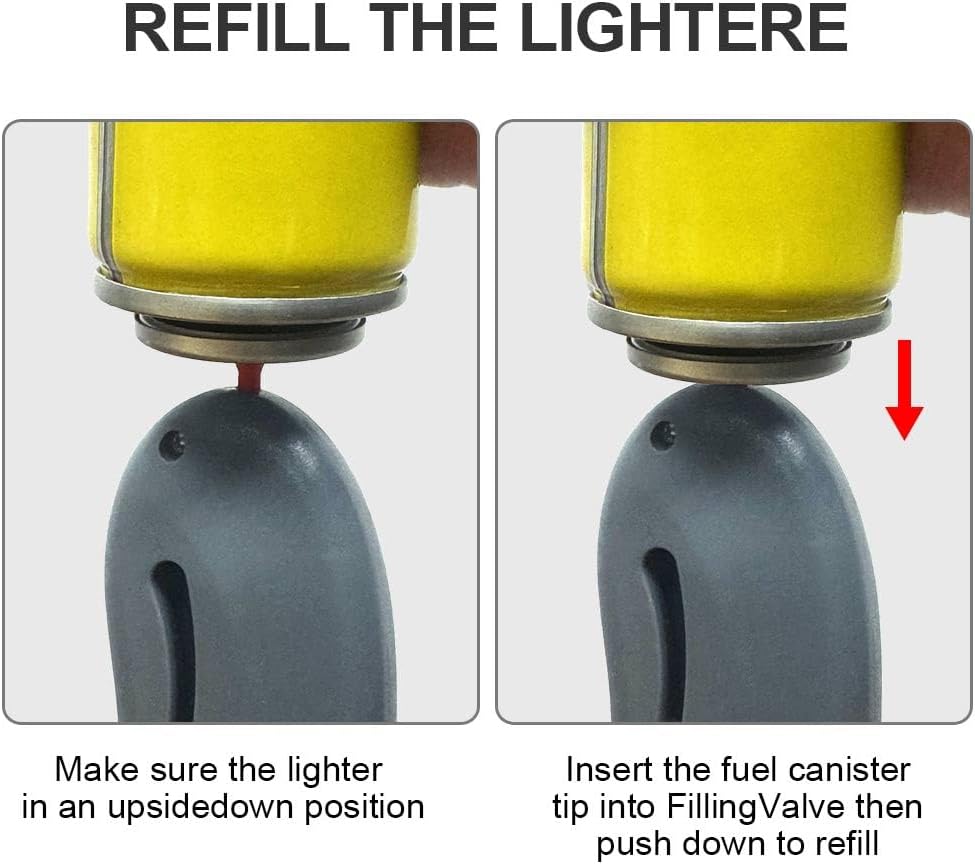 REFILL THE LIGHTERE

Make sure the lighter in an upsidedown position

Insert the fuel canister tip into FillingValve then push down to refill