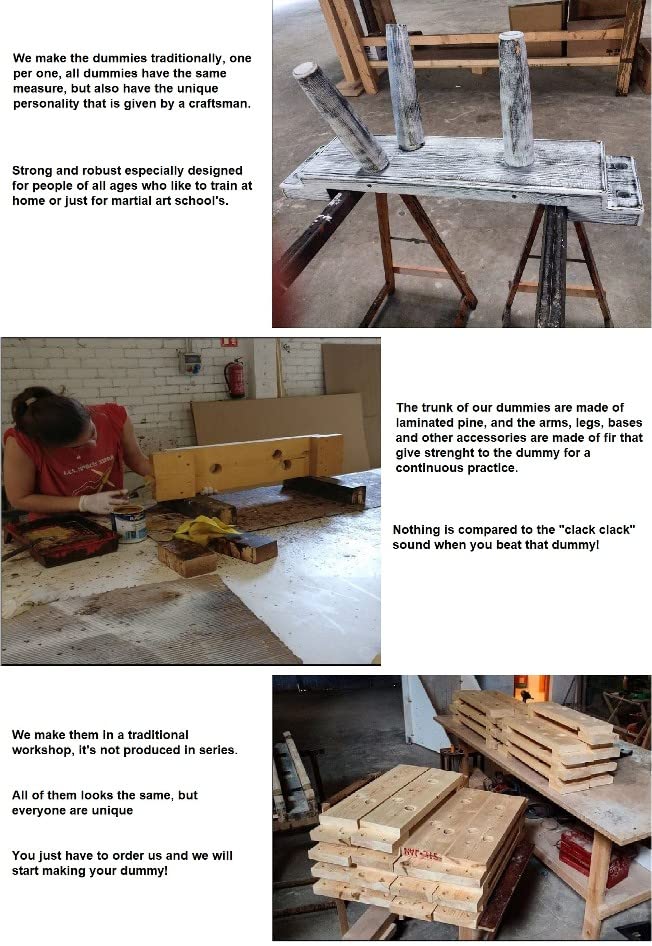 We make the dummies traditionally, one per one, all dummies have the same measure, but also have the unique personality that is given by a craftsman.

Strong and robust especially designed for people of all ages who like to train at home or just for martial art school's.

The trunk of our dummies are made of laminated pine, and the arms, legs, bases and other accessories are made of fir that give strenght to the dummy for a continuous practice.

Nothing is compared to the "clack clack" sound when you beat that dummy!

We make them in a traditional workshop, it's not produced in series.

All of them looks the same, but everyone are unique

You just have to order us and we will start making your dummy!