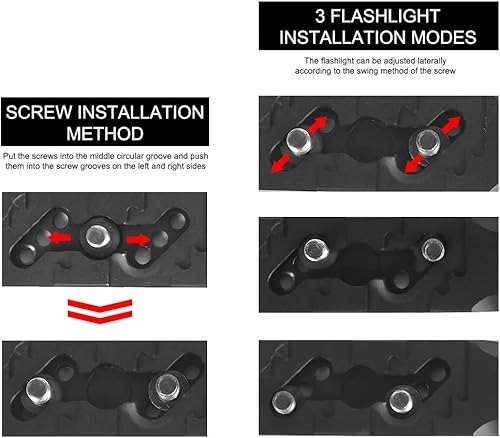 SCREW INSTALLATION METHOD

Put the screws into the middle circular groove and push them into the screw grooves on the left and right sides

3 FLASHLIGHT INSTALLATION MODES

The flashlight can be adjusted laterally according to the swing method of the screw