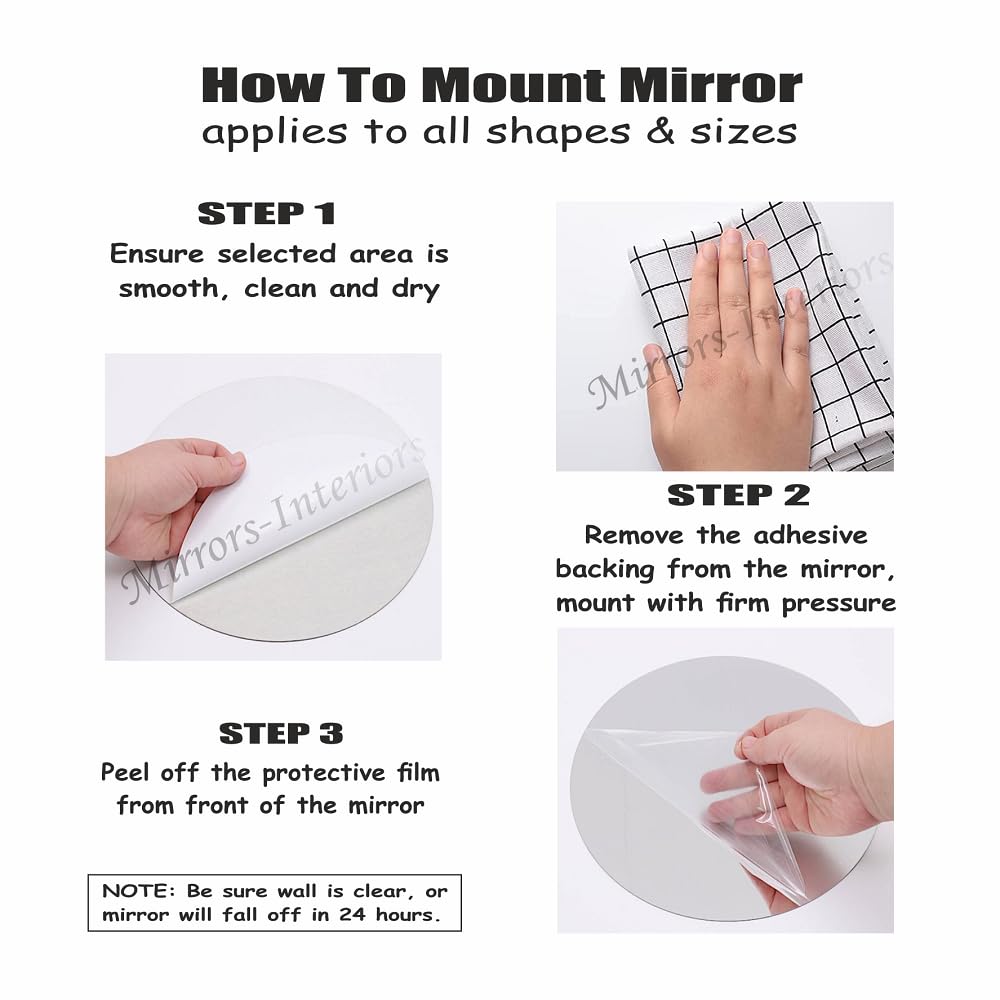 How To Mount Mirror
applies to all shapes & sizes

STEP 1
Ensure selected area is smooth, clean and dry

Mirrors-Interiors

Mirrors-Interiors

STEP 2
Remove the adhesive backing from the mirror, mount with firm pressure

STEP 3
Peel off the protective film from front of the mirror

NOTE: Be sure wall is clear, or mirror will fall off in 24 hours.