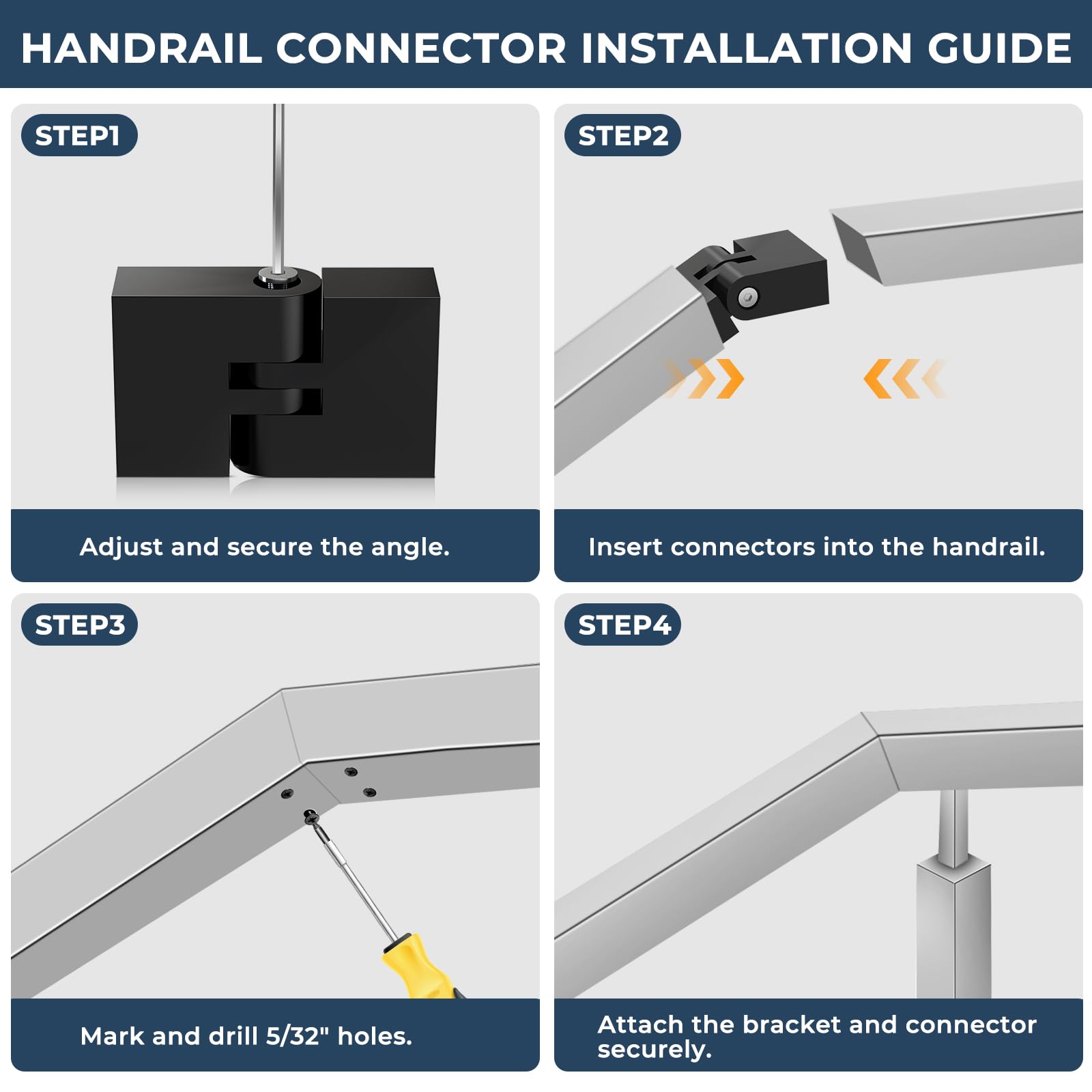 HANDRAIL CONNECTOR INSTALLATION GUIDE

STEP1

Adjust and secure the angle.

STEP2

Insert connectors into the handrail.

STEP3

Mark and drill 5/32" holes.

STEP4

Attach the bracket and connector securely.