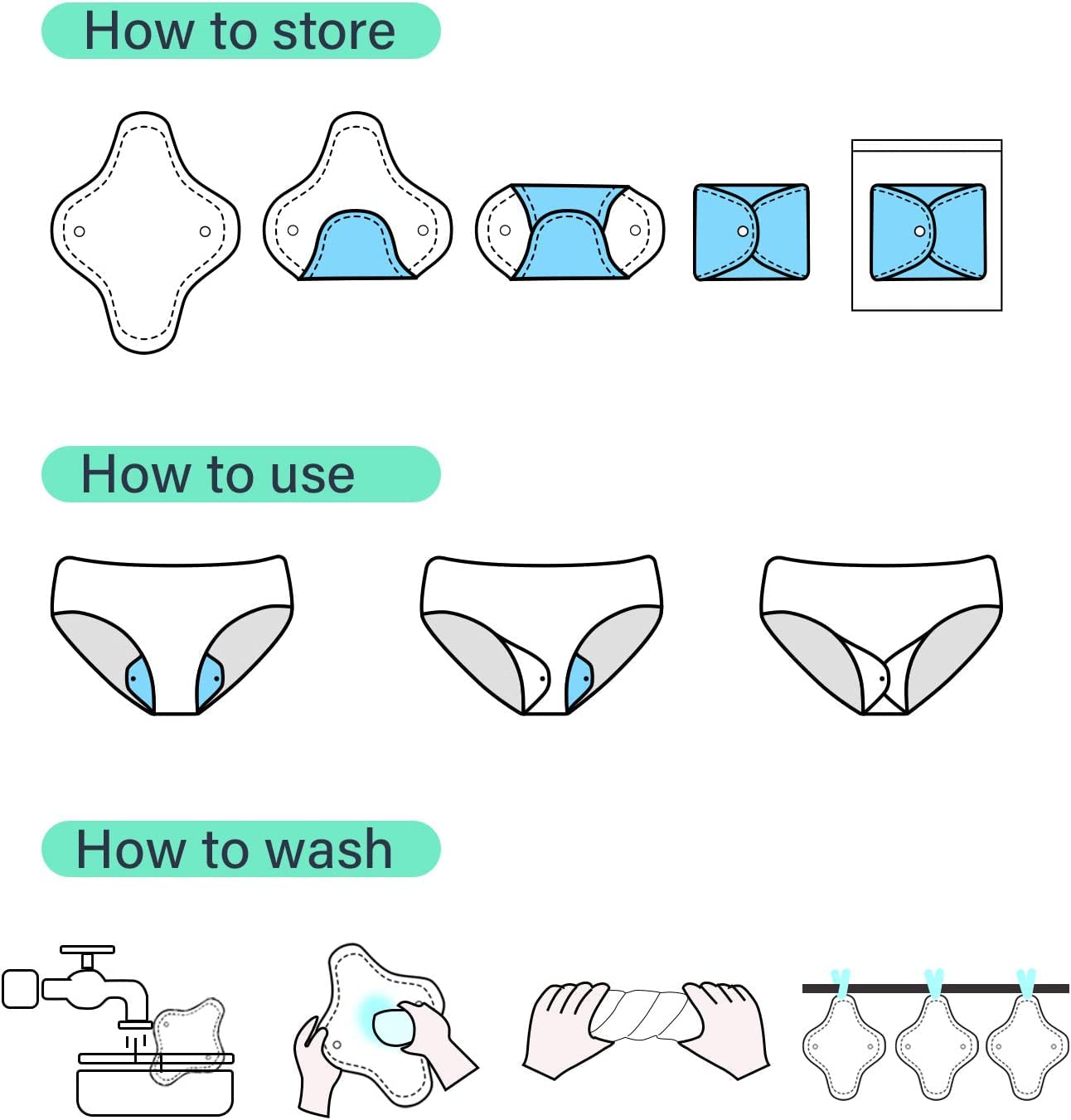 How to store

How to use

How to wash