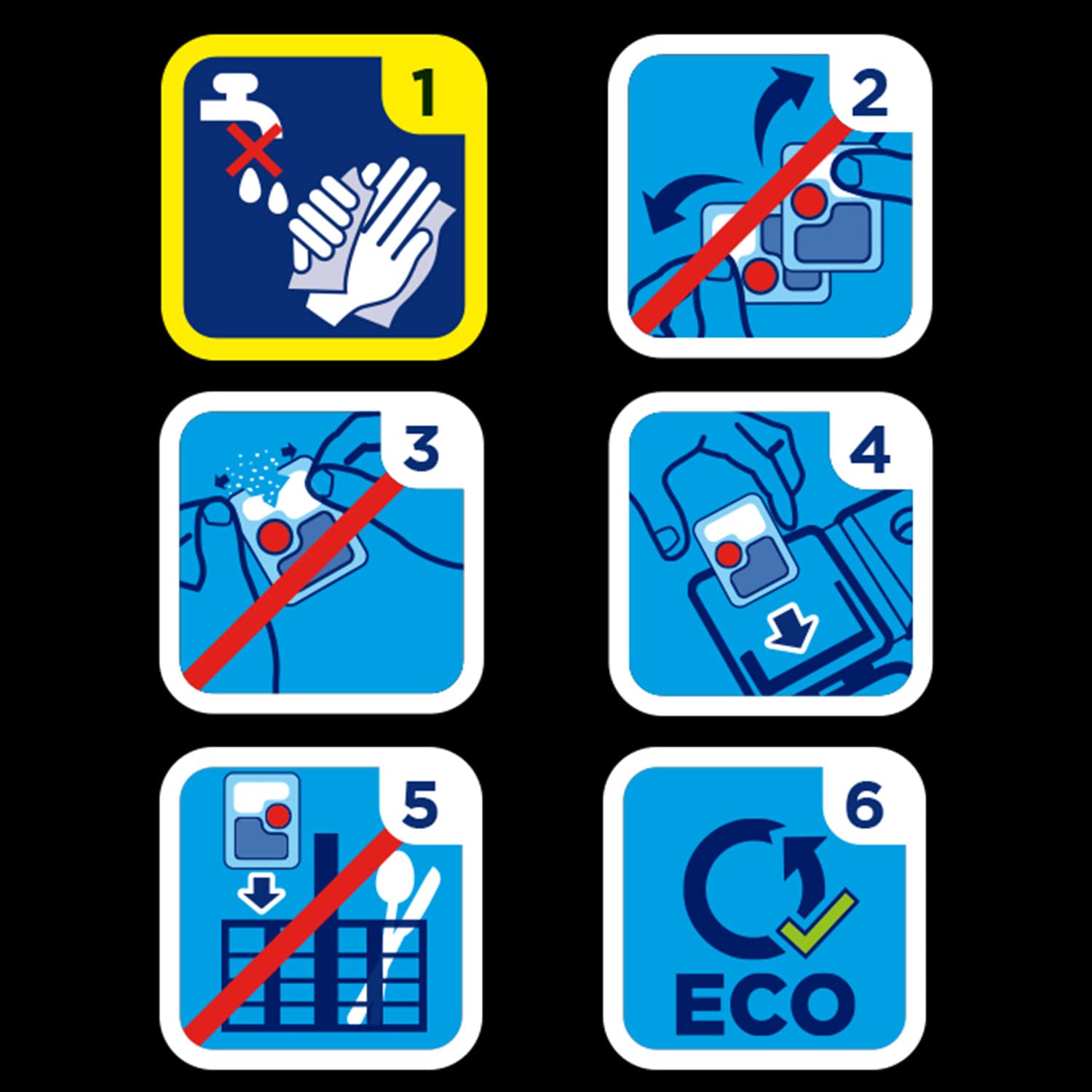 1

2

3

4

5

6

ECO