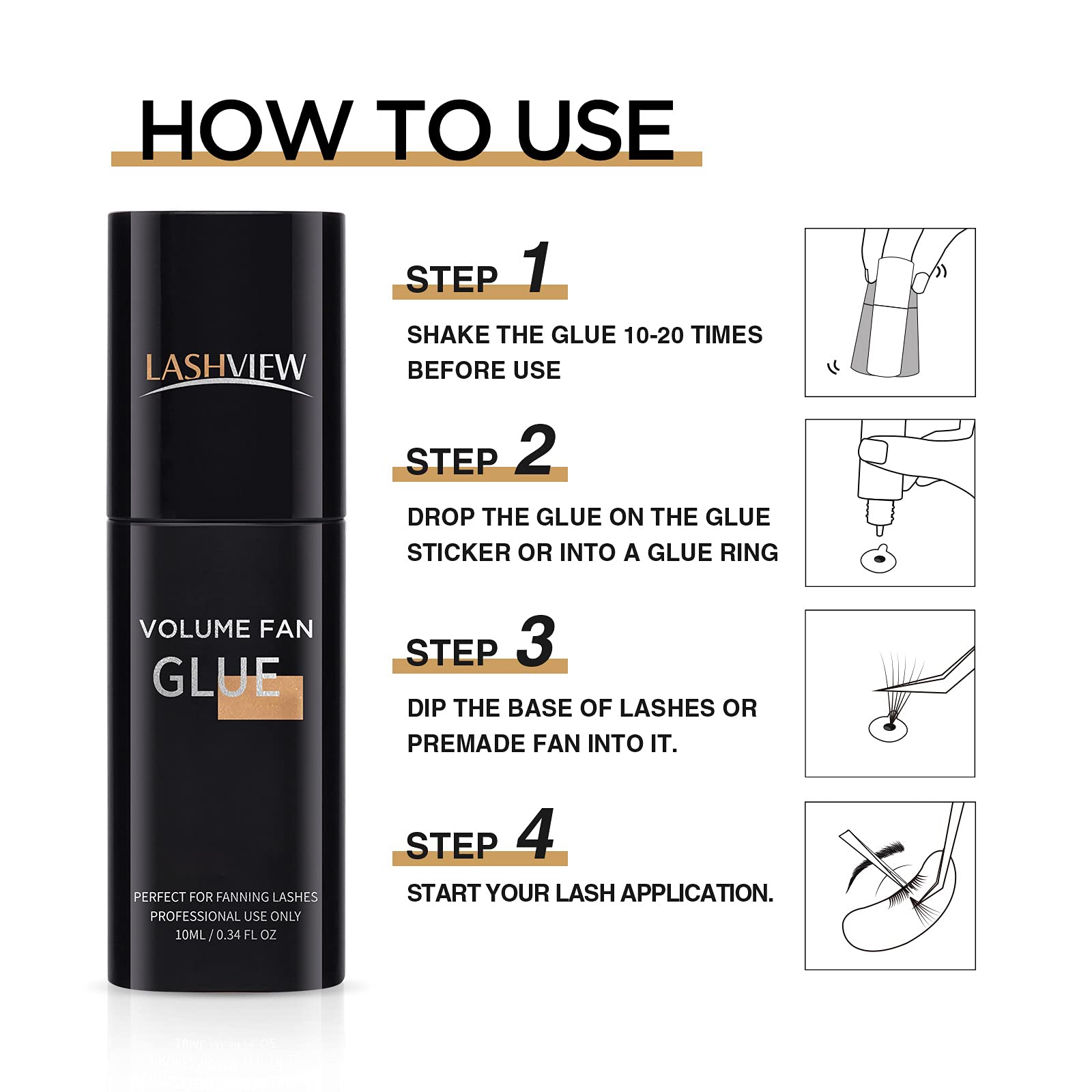 HOW TO USE

LASHVIEW

VOLUME FAN
GLUE

PERFECT FOR FANNING LASHES
PROFESSIONAL USE ONLY
10ML / 0.34 FL OZ

STEP 1
SHAKE THE GLUE 10-20 TIMES BEFORE USE

STEP 2
DROP THE GLUE ON THE GLUE STICKER OR INTO A GLUE RING

STEP 3
DIP THE BASE OF LASHES OR PREMADE FAN INTO IT.

STEP 4
START YOUR LASH APPLICATION.