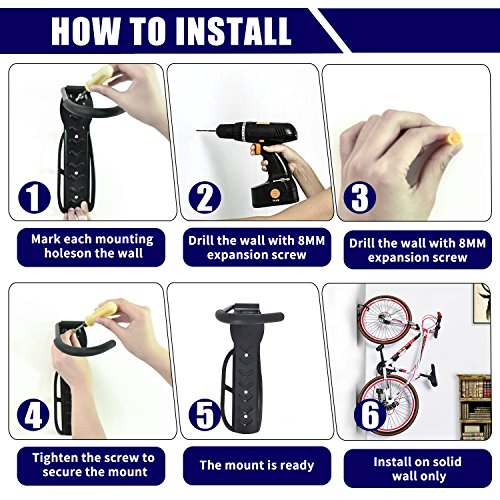 HOW TO INSTALL

1

Mark each mounting holeson the wall

2

Drill the wall with 8MM expansion screw

3

Drill the wall with 8MM expansion screw

4

Tighten the screw to secure the mount

5

The mount is ready

6

Install on solid wall only