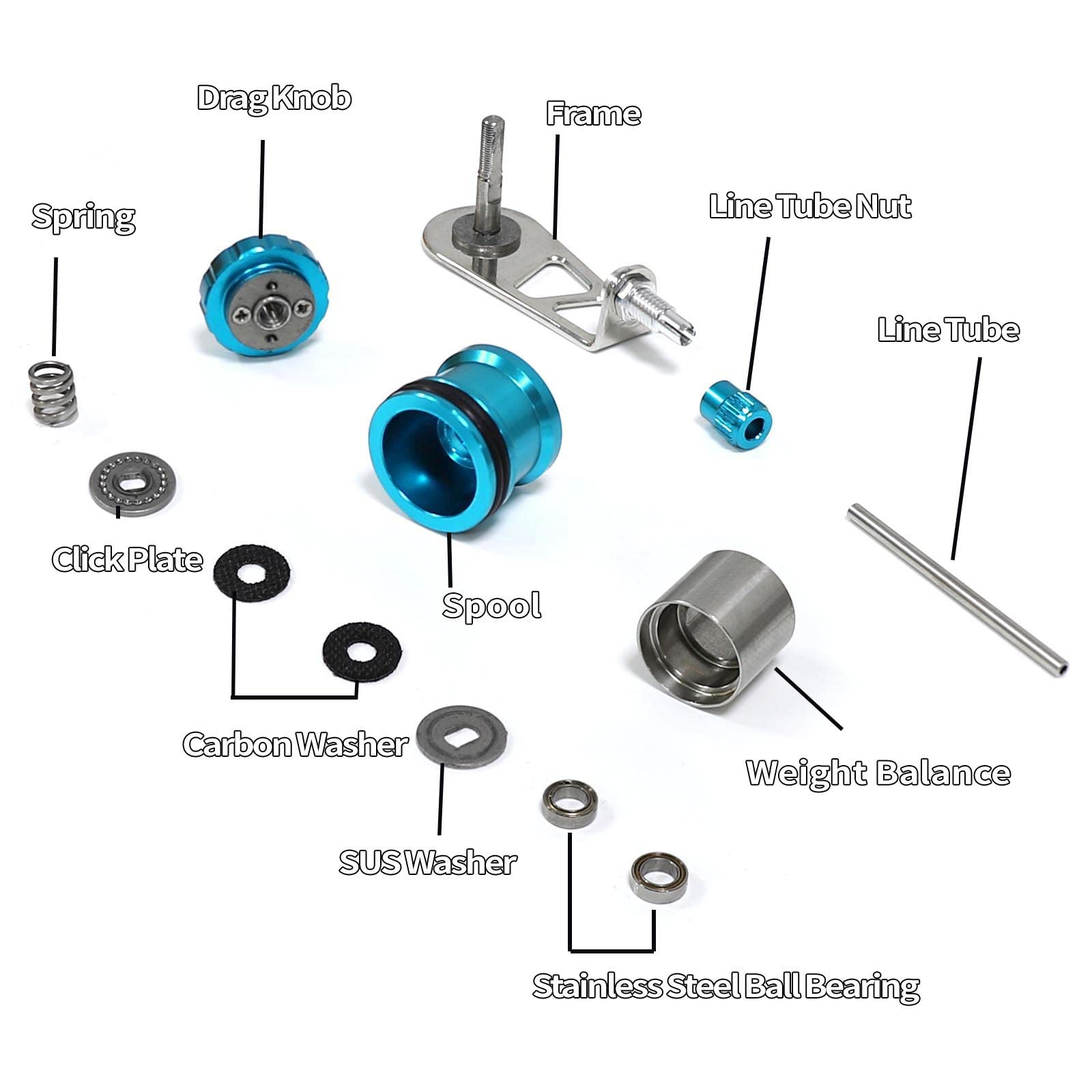 Drag Knob

Frame

Spring

Line Tube Nut

Line Tube

Click Plate

Spool

Carbon Washer

Weight Balance

SUS Washer

Stainless Steel Ball Bearing