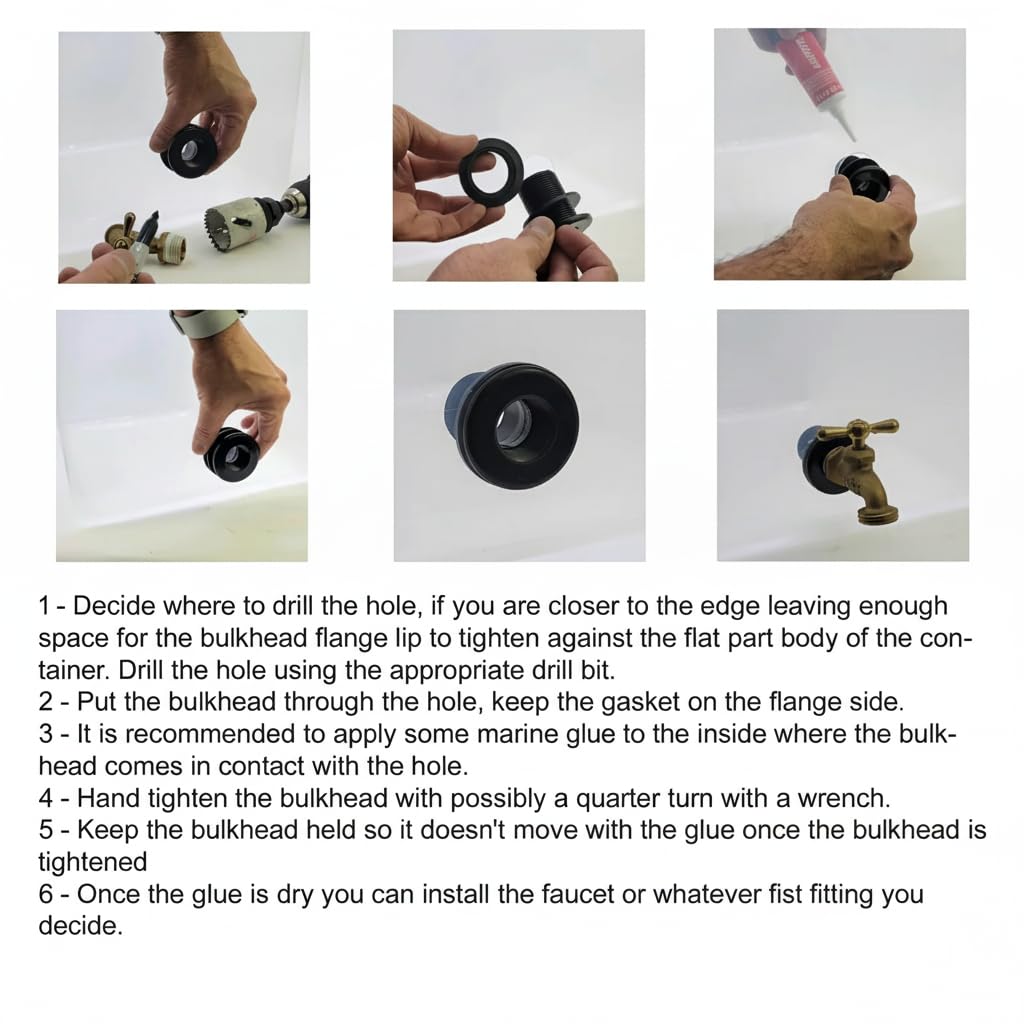 1 - Decide where to drill the hole, if you are closer to the edge leaving enough space for the bulkhead flange lip to tighten against the flat part body of the container. Drill the hole using the appropriate drill bit.
2 - Put the bulkhead through the hole, keep the gasket on the flange side.
3 - It is recommended to apply some marine glue to the inside where the bulkhead comes in contact with the hole.
4 - Hand tighten the bulkhead with possibly a quarter turn with a wrench.
5 - Keep the bulkhead held so it doesn't move with the glue once the bulkhead is tightened
6 - Once the glue is dry you can install the faucet or whatever fist fitting you decide.