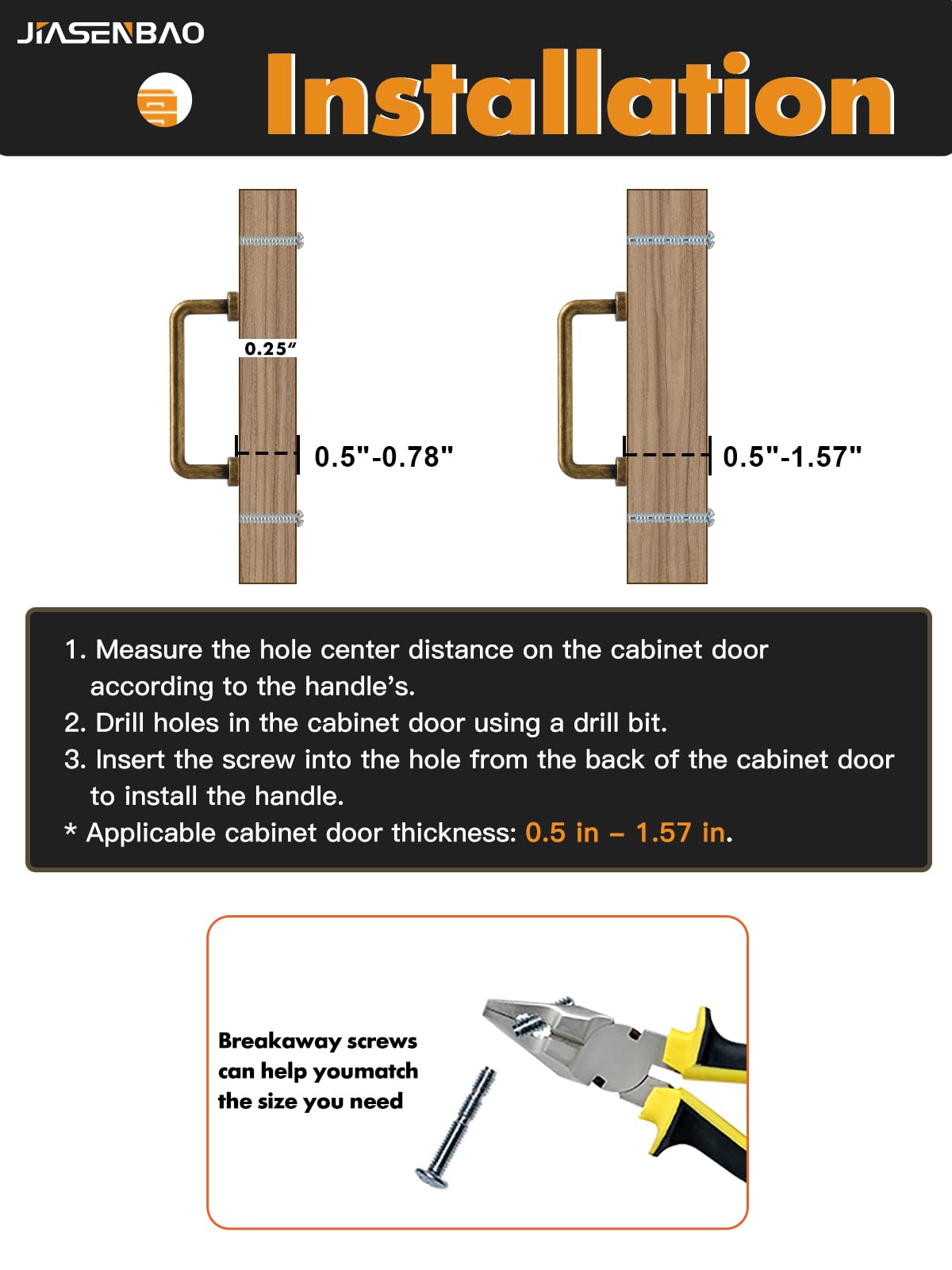 JIASENBAO

Installation

0.25"

0.5"-0.78"

0.5"-1.57"

1. Measure the hole center distance on the cabinet door according to the handle's.
2. Drill holes in the cabinet door using a drill bit.
3. Insert the screw into the hole from the back of the cabinet door to install the handle.
* Applicable cabinet door thickness: 0.5 in – 1.57 in.

Breakaway screws can help youmatch the size you need