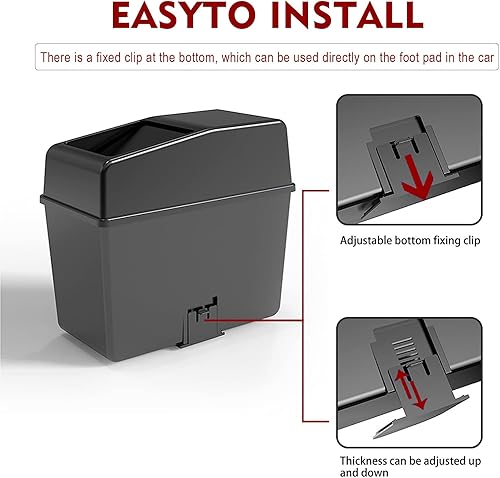 EASYTO INSTALL

There is a fixed clip at the bottom, which can be used directly on the foot pad in the car

Adjustable bottom fixing clip

Thickness can be adjusted up and down