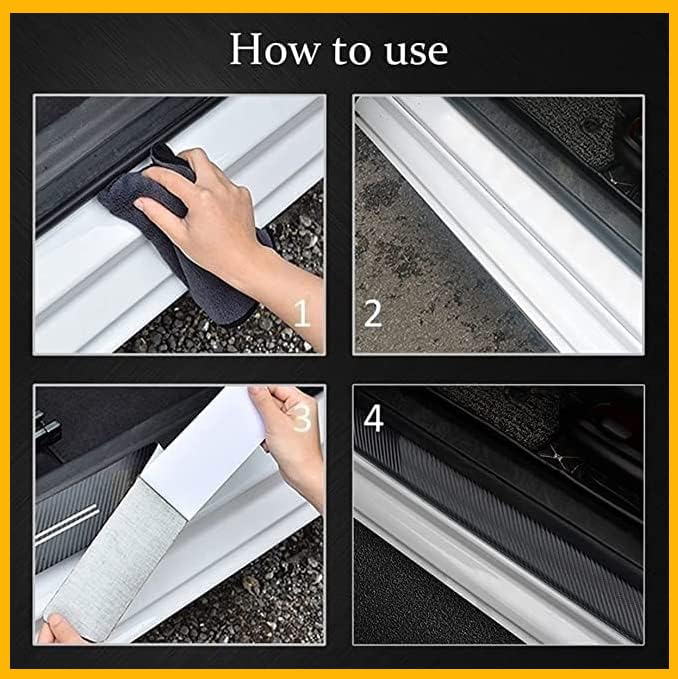 How to use

1

2

3

4