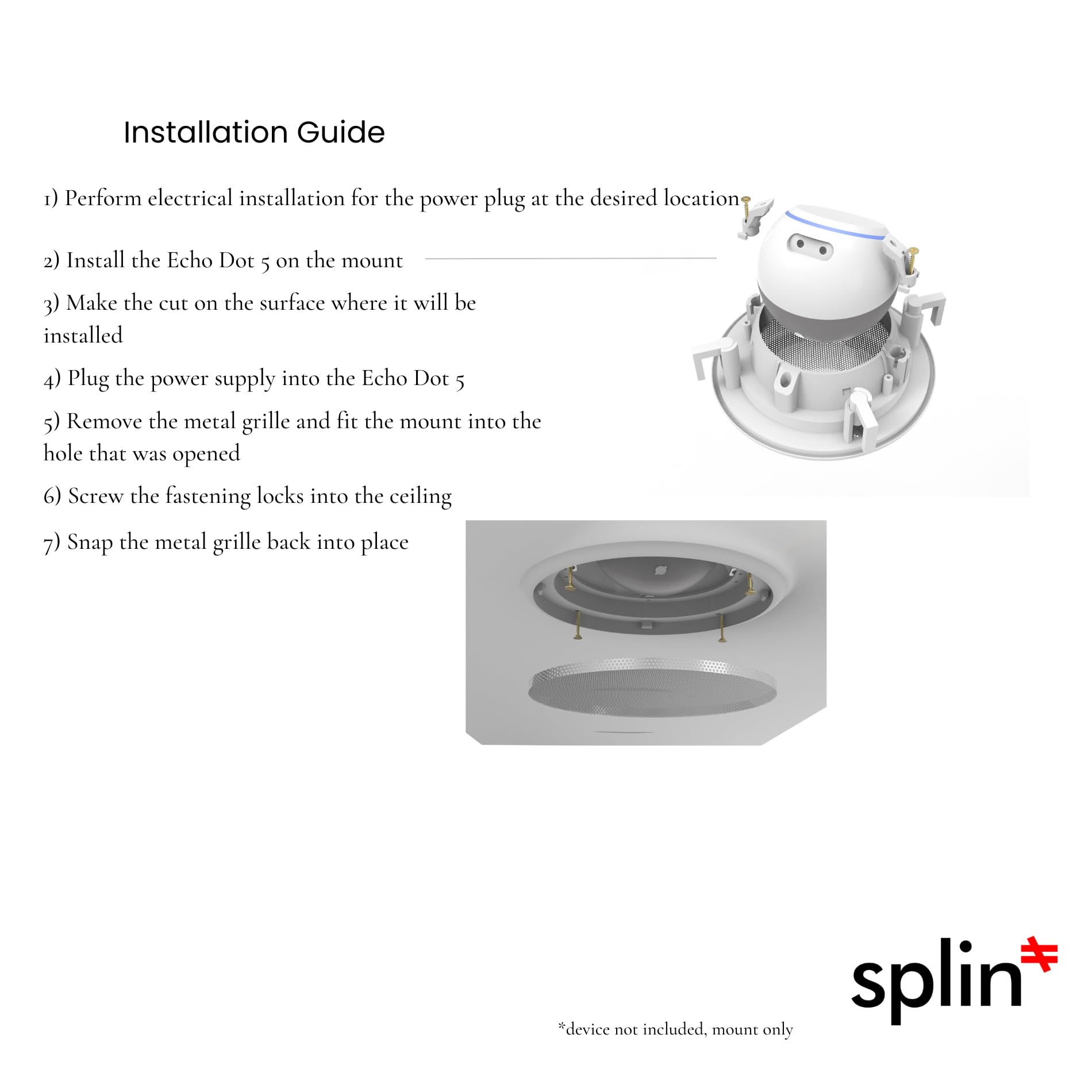 Installation Guide

1) Perform electrical installation for the power plug at the desired location

2) Install the Echo Dot 5 on the mount

3) Make the cut on the surface where it will be installed

4) Plug the power supply into the Echo Dot 5

5) Remove the metal grille and fit the mount into the hole that was opened

6) Screw the fastening locks into the ceiling

7) Snap the metal grille back into place

*device not included, mount only

splin