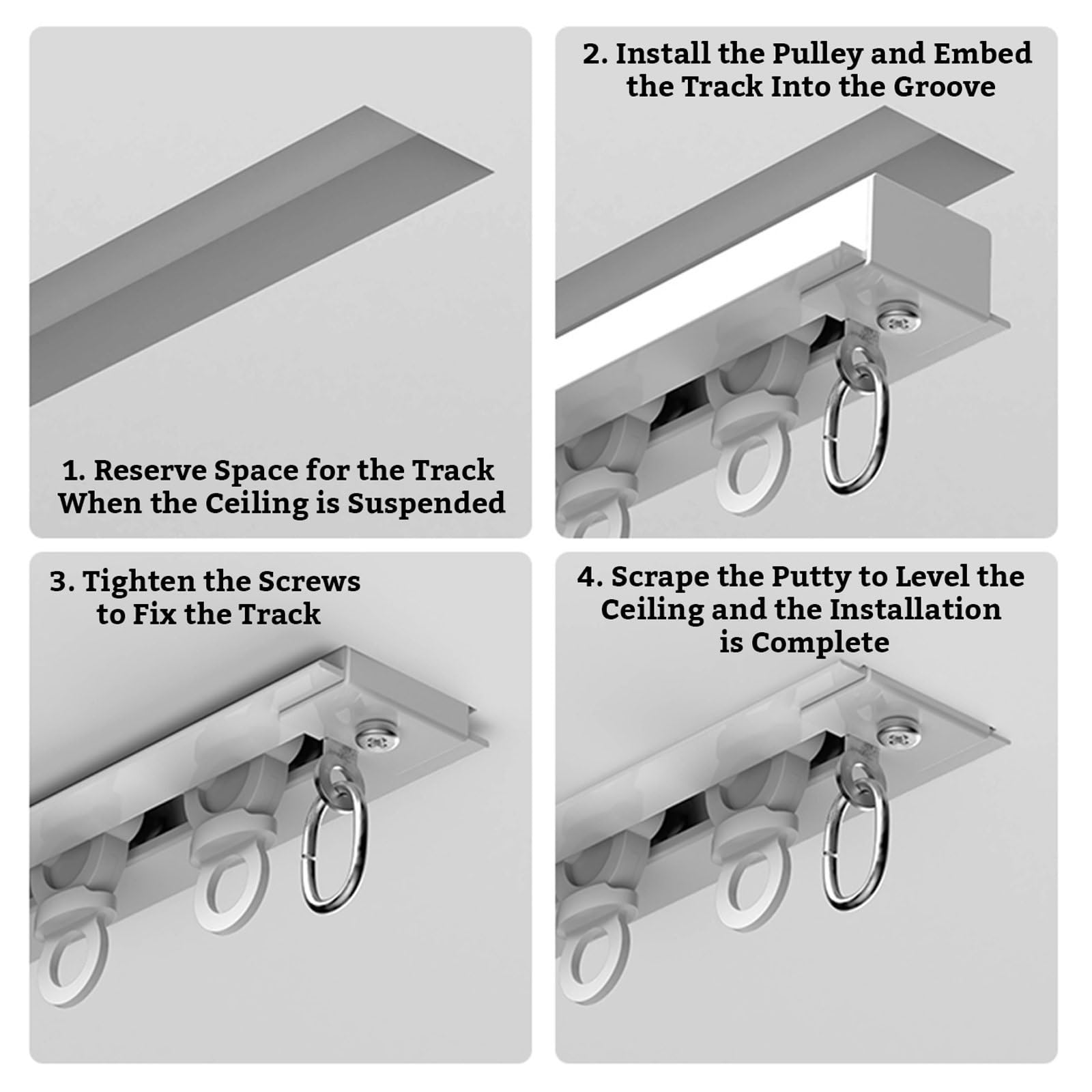 1. Reserve Space for the Track When the Ceiling is Suspended

2. Install the Pulley and Embed the Track Into the Groove

3. Tighten the Screws to Fix the Track

4. Scrape the Putty to Level the Ceiling and the Installation is Complete