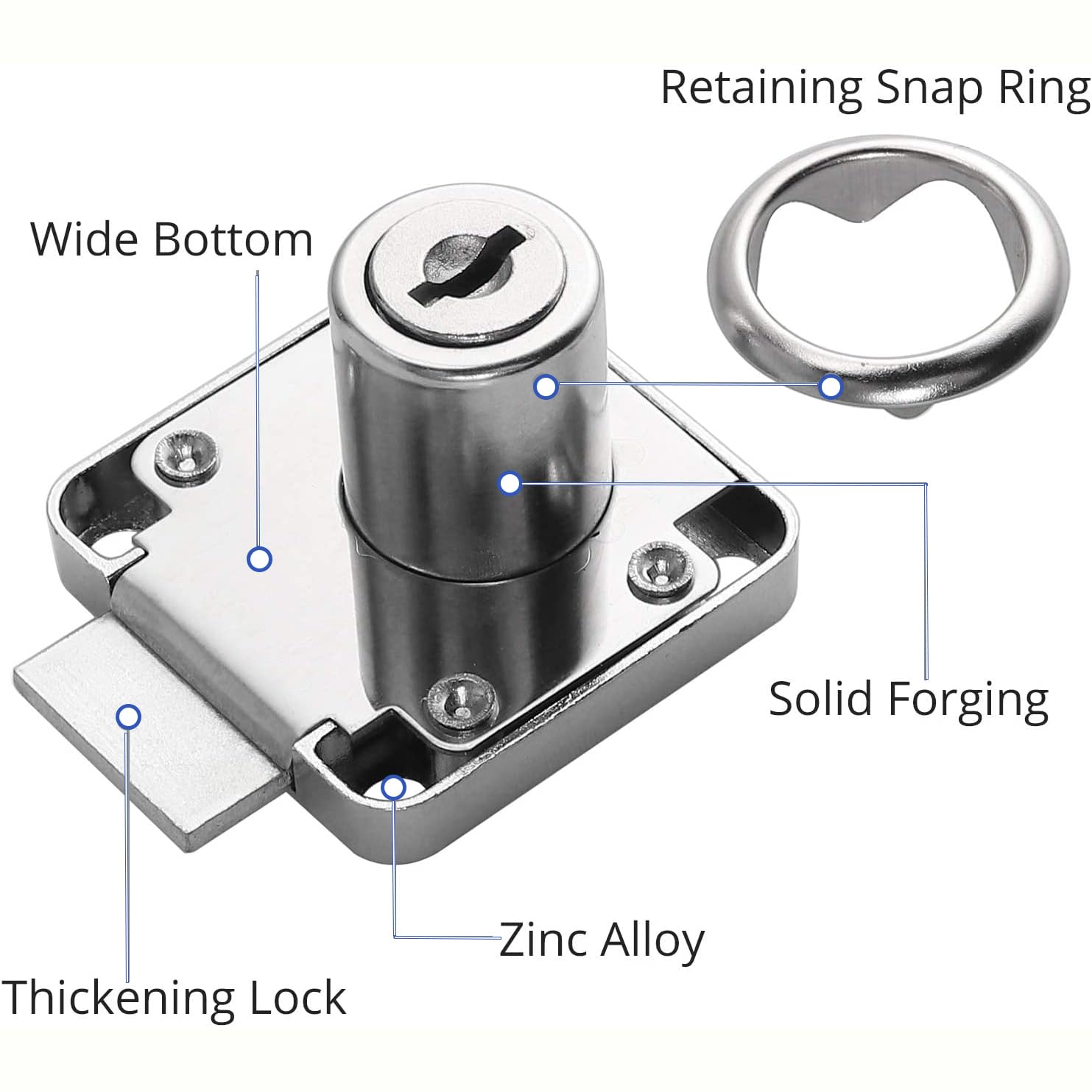 Retaining Snap Ring

Wide Bottom

Solid Forging

Zinc Alloy

Thickening Lock