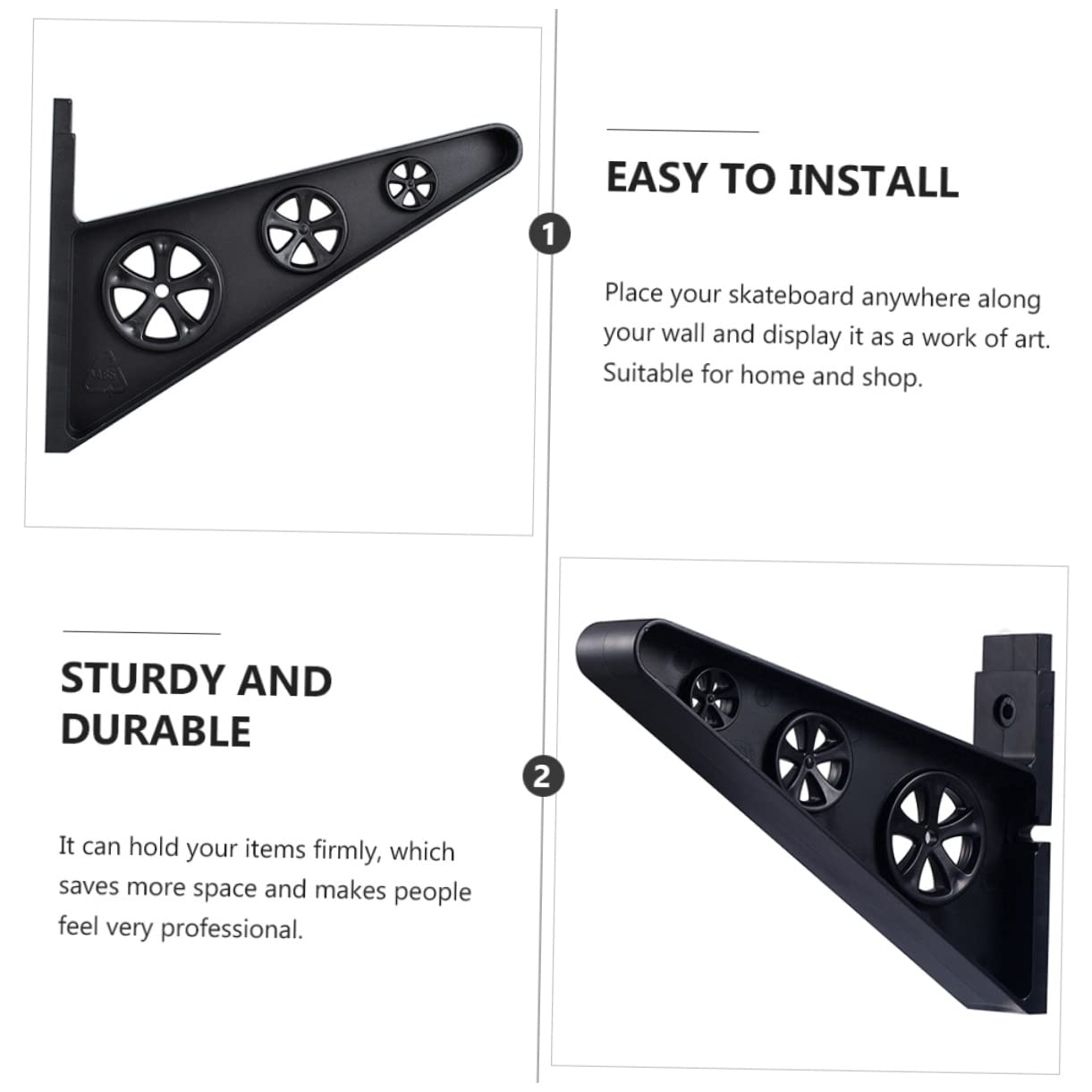 ABS

1

EASY TO INSTALL

Place your skateboard anywhere along your wall and display it as a work of art. Suitable for home and shop.

STURDY AND DURABLE

2

It can hold your items firmly, which saves more space and makes people feel very professional.