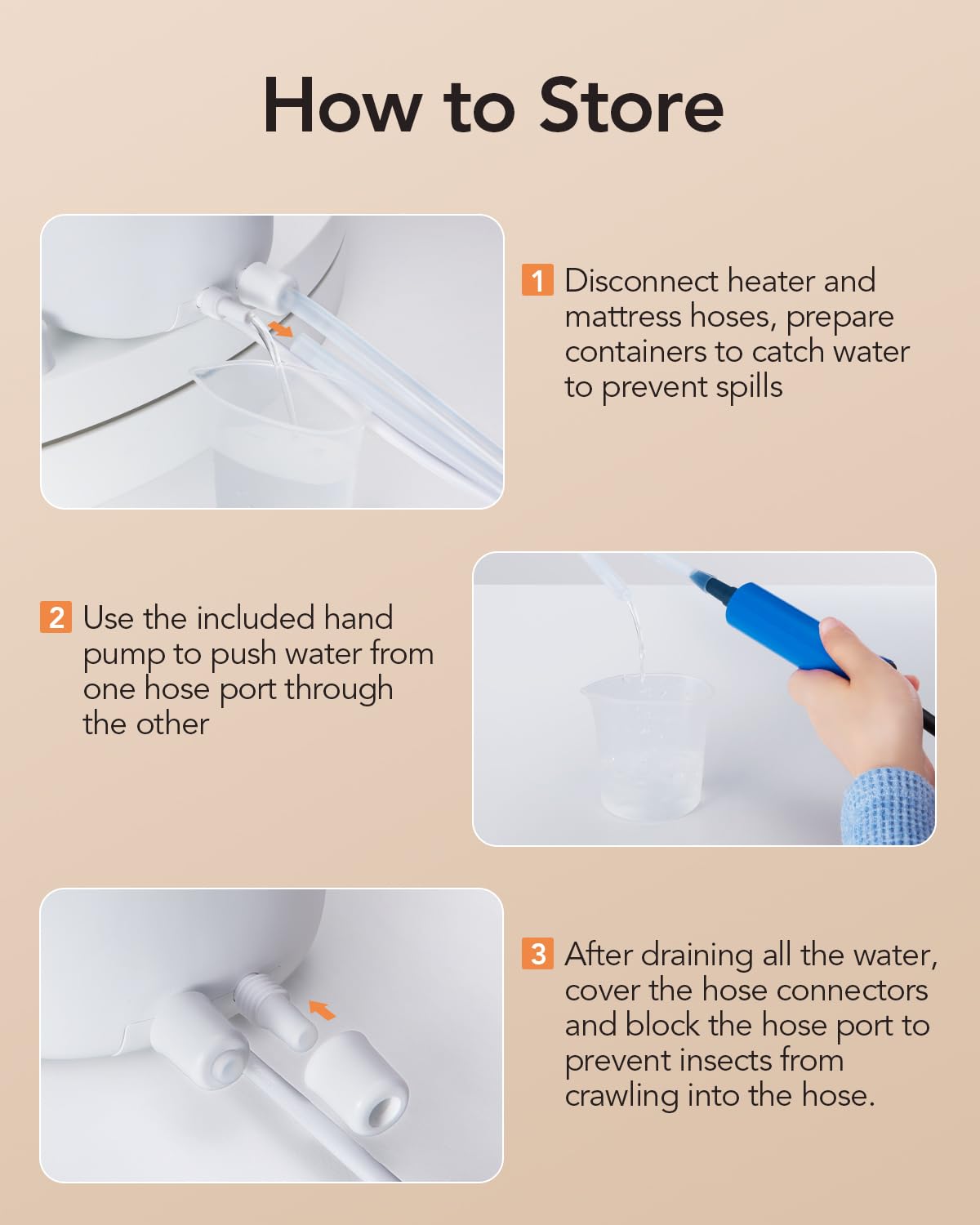 How to Store

1 Disconnect heater and mattress hoses, prepare containers to catch water to prevent spills

2 Use the included hand pump to push water from one hose port through the other

3 After draining all the water, cover the hose connectors and block the hose port to prevent insects from crawling into the hose.