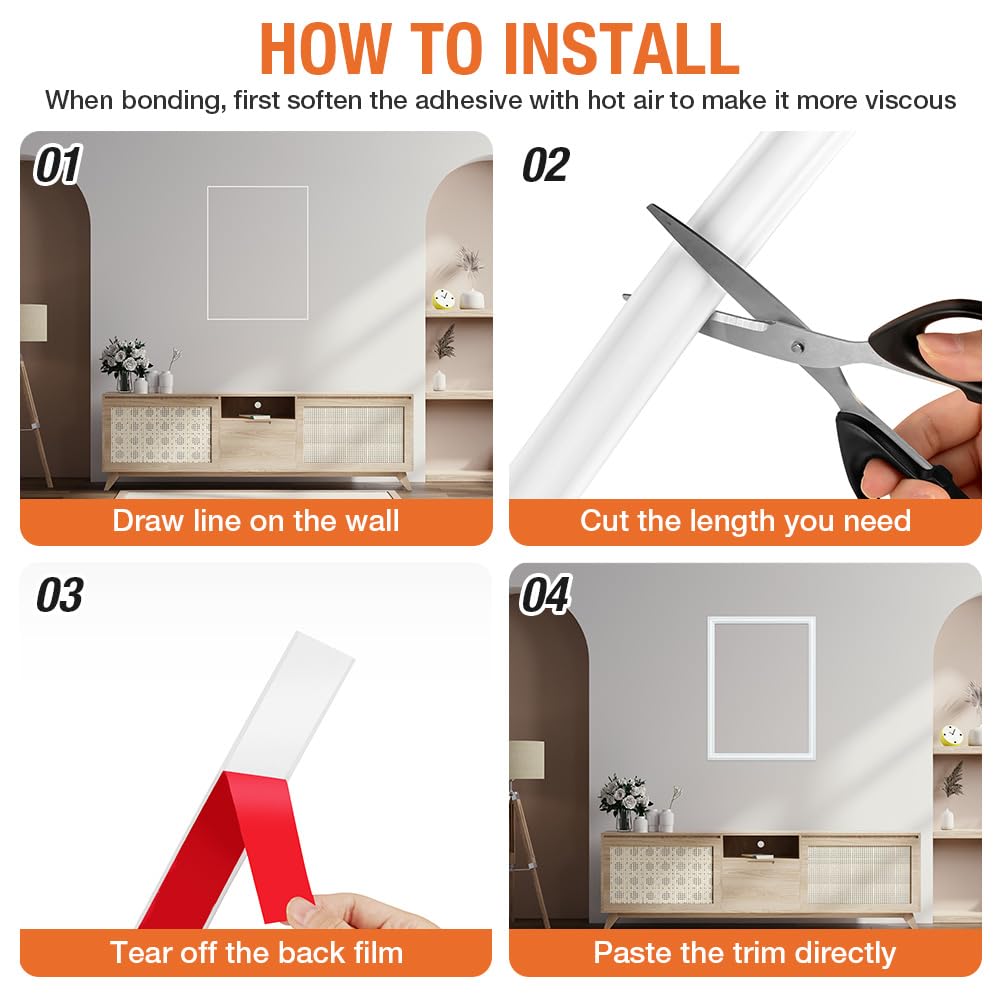 HOW TO INSTALL

When bonding, first soften the adhesive with hot air to make it more viscous

01

Draw line on the wall

02

Cut the length you need

03

Tear off the back film

04

Paste the trim directly