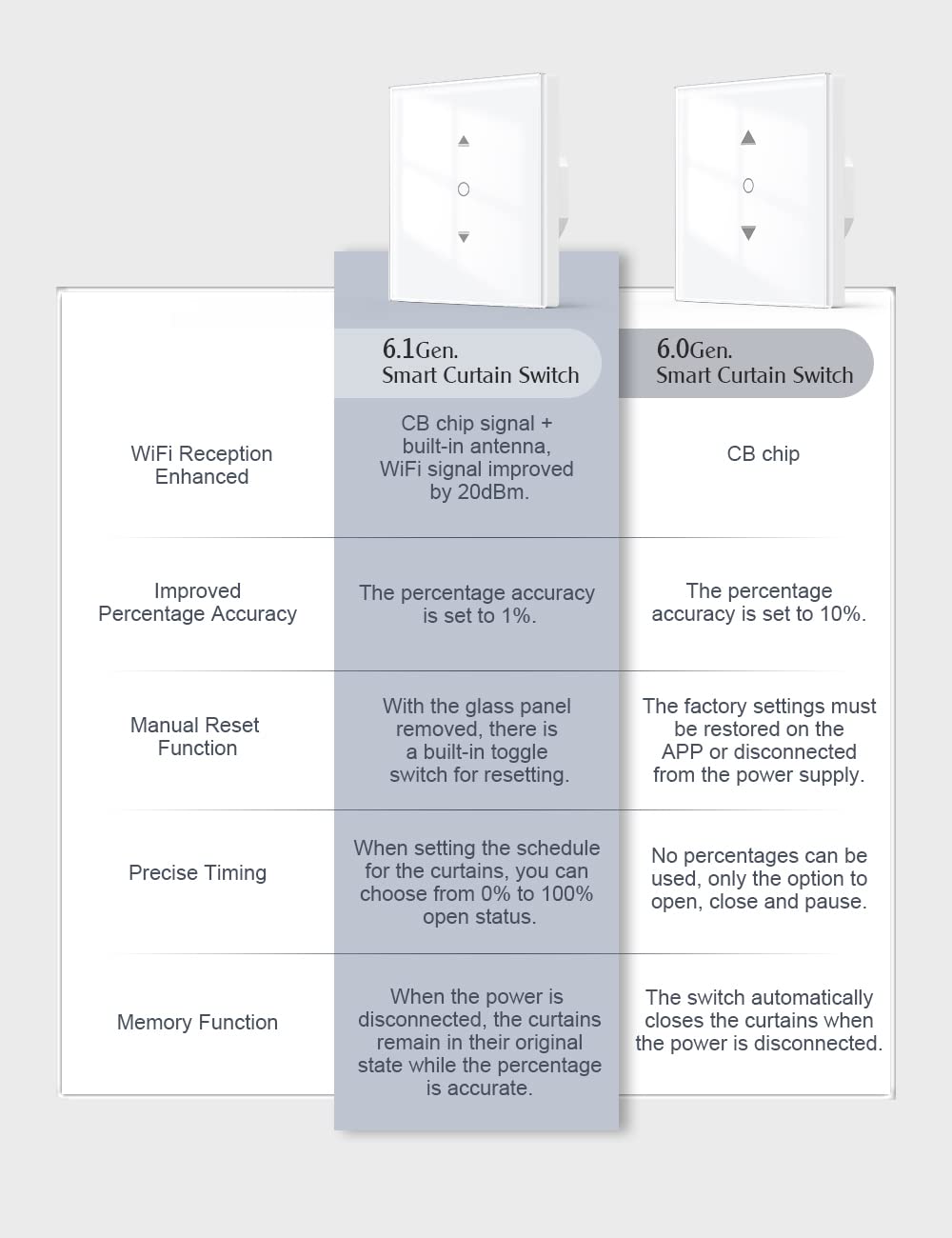 | | 6.1Gen. Smart Curtain Switch | 6.0Gen. Smart Curtain Switch |
|---|---|---|
| WiFi Reception Enhanced | CB chip signal + built-in antenna, WiFi signal improved by 20dBm. | CB chip |
| Improved Percentage Accuracy | The percentage accuracy is set to 1%. | The percentage accuracy is set to 10%. |
| Manual Reset Function | With the glass panel removed, there is a built-in toggle switch for resetting. | The factory settings must be restored on the APP or disconnected from the power supply. |
| Precise Timing | When setting the schedule for the curtains, you can choose from 0% to 100% open status. | No percentages can be used, only the option to open, close and pause. |
| Memory Function | When the power is disconnected, the curtains remain in their original state while the percentage is accurate. | The switch automatically closes the curtains when the power is disconnected. |