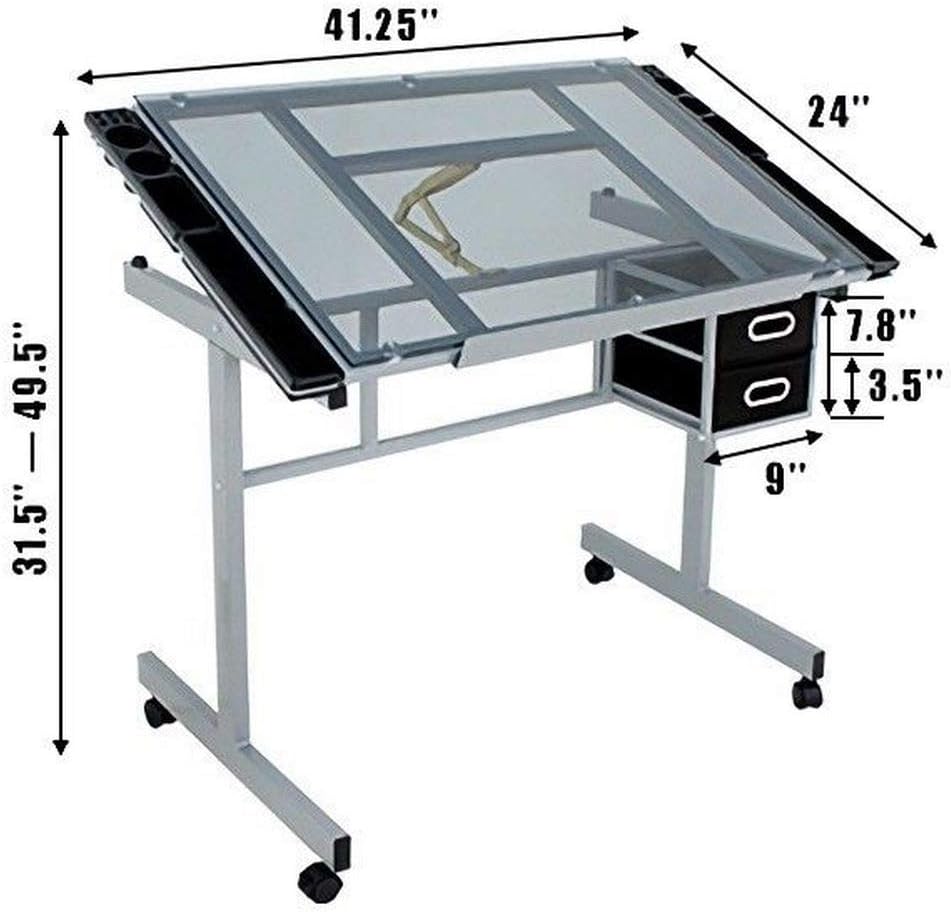 41.25''

24''

31.5'' — 49.5''

7.8''

3.5''

9''