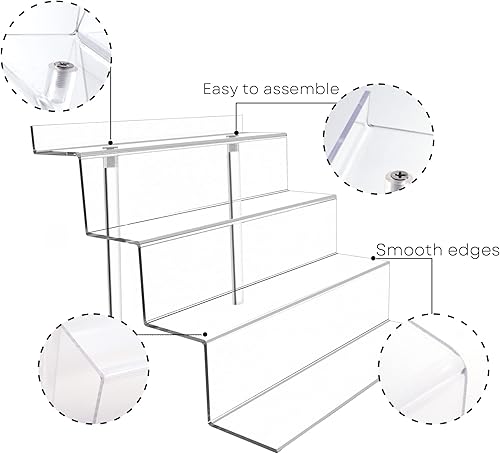 Easy to assemble

Smooth edges