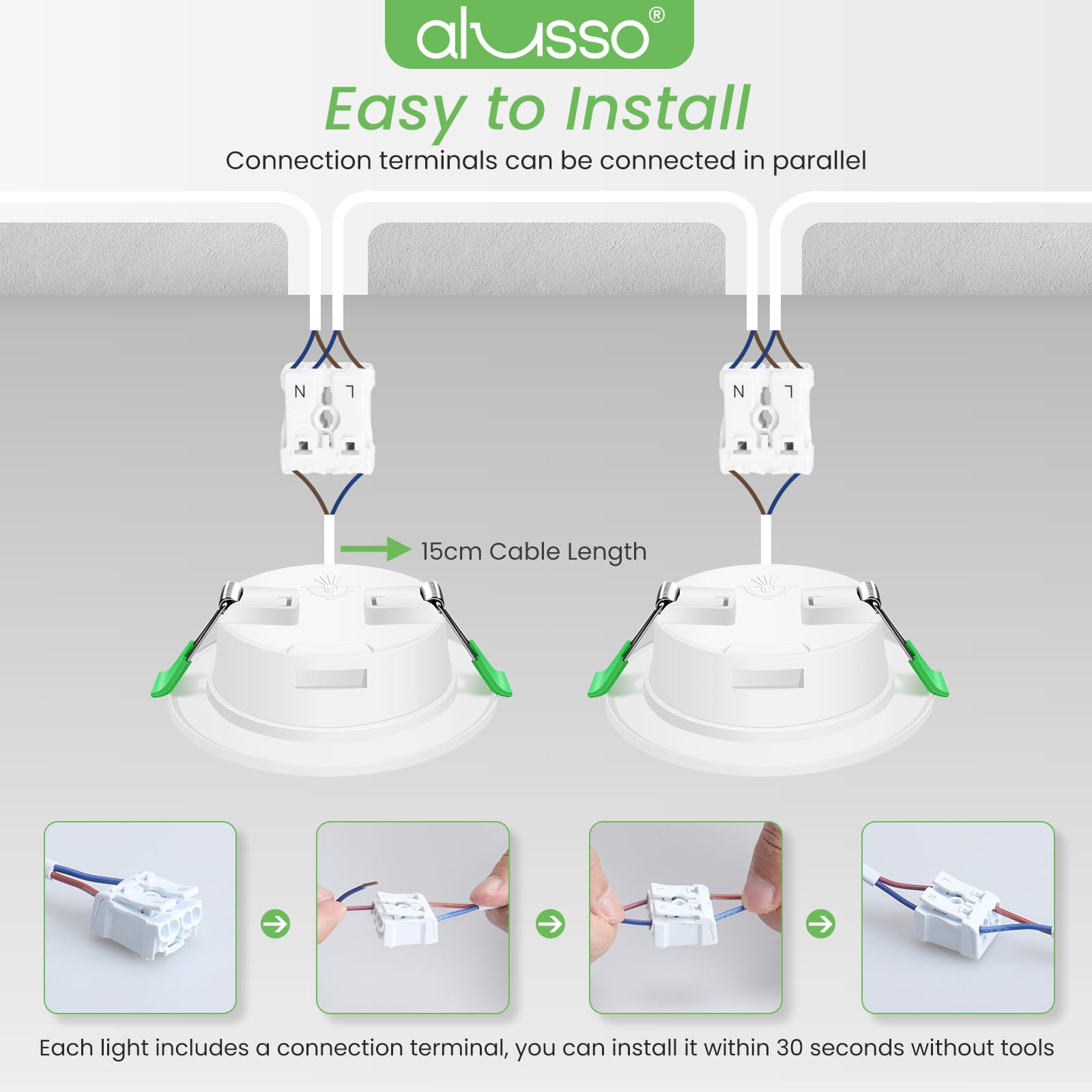 alusso®

Easy to Install

Connection terminals can be connected in parallel

N L

N L

15cm Cable Length

Each light includes a connection terminal, you can install it within 30 seconds without tools