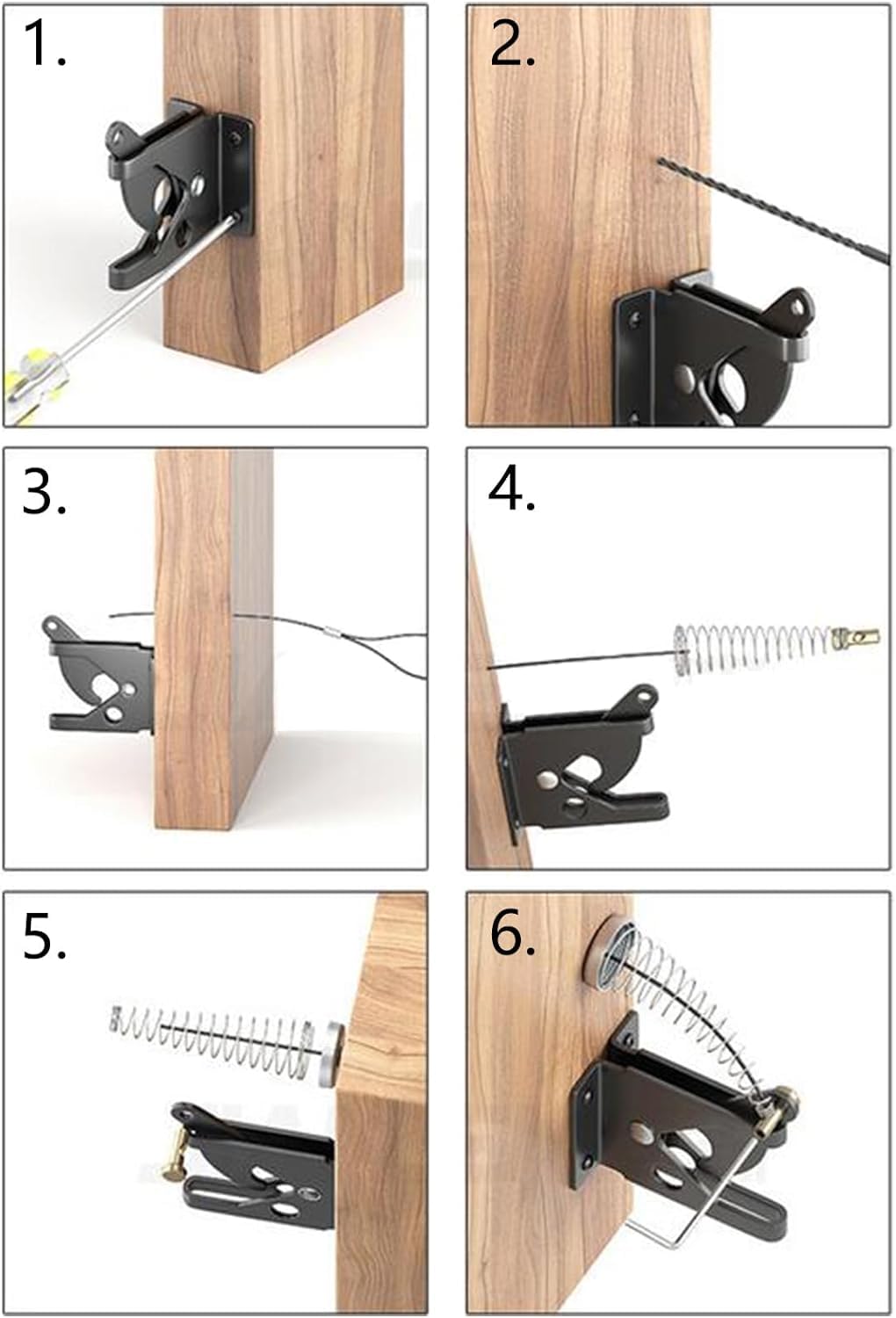 1.

2.

3.

4.

5.

6.