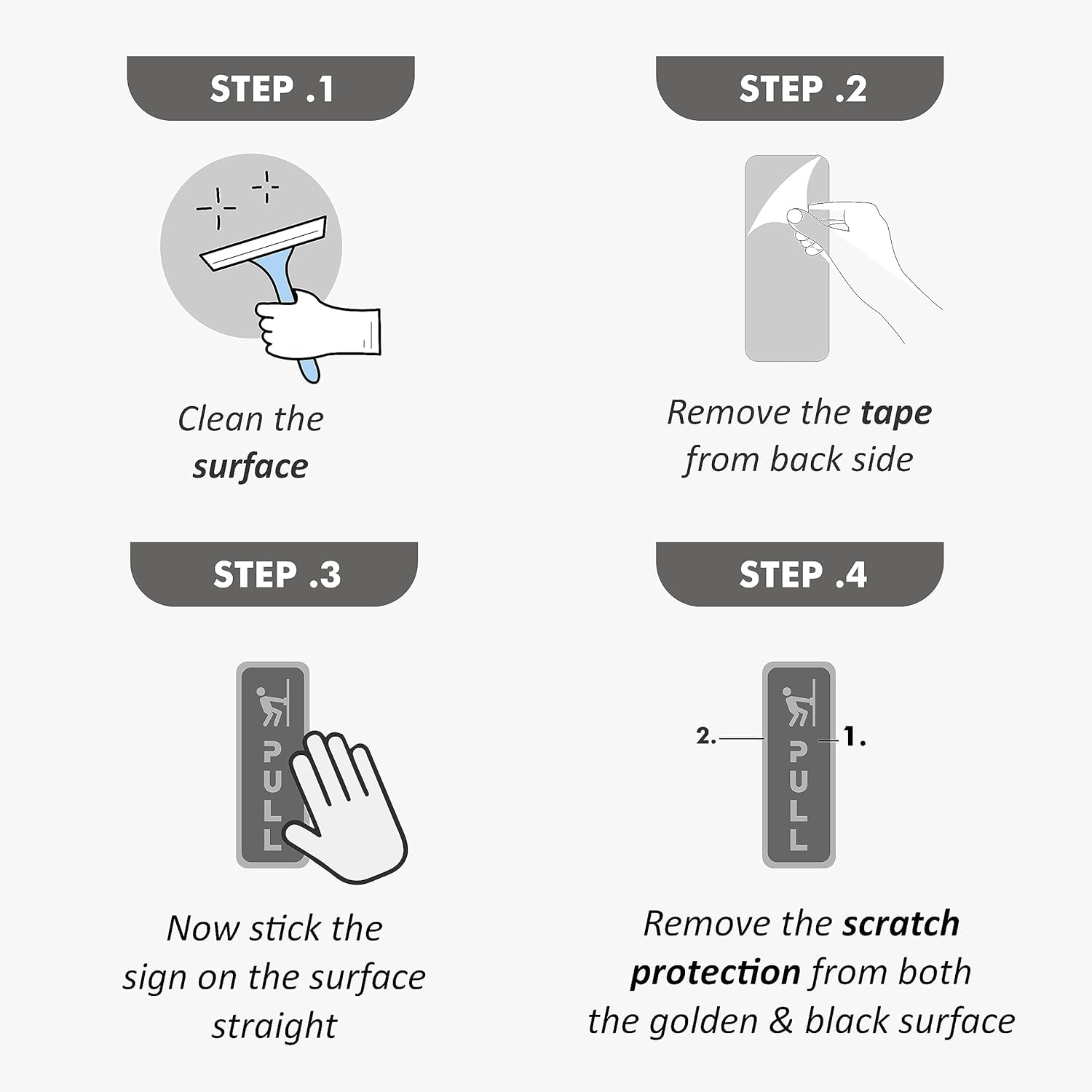 STEP .1

Clean the surface

STEP .2

Remove the tape from back side

STEP .3

PULL

Now stick the sign on the surface straight

STEP .4

2.

1.

PULL

Remove the scratch protection from both the golden & black surface