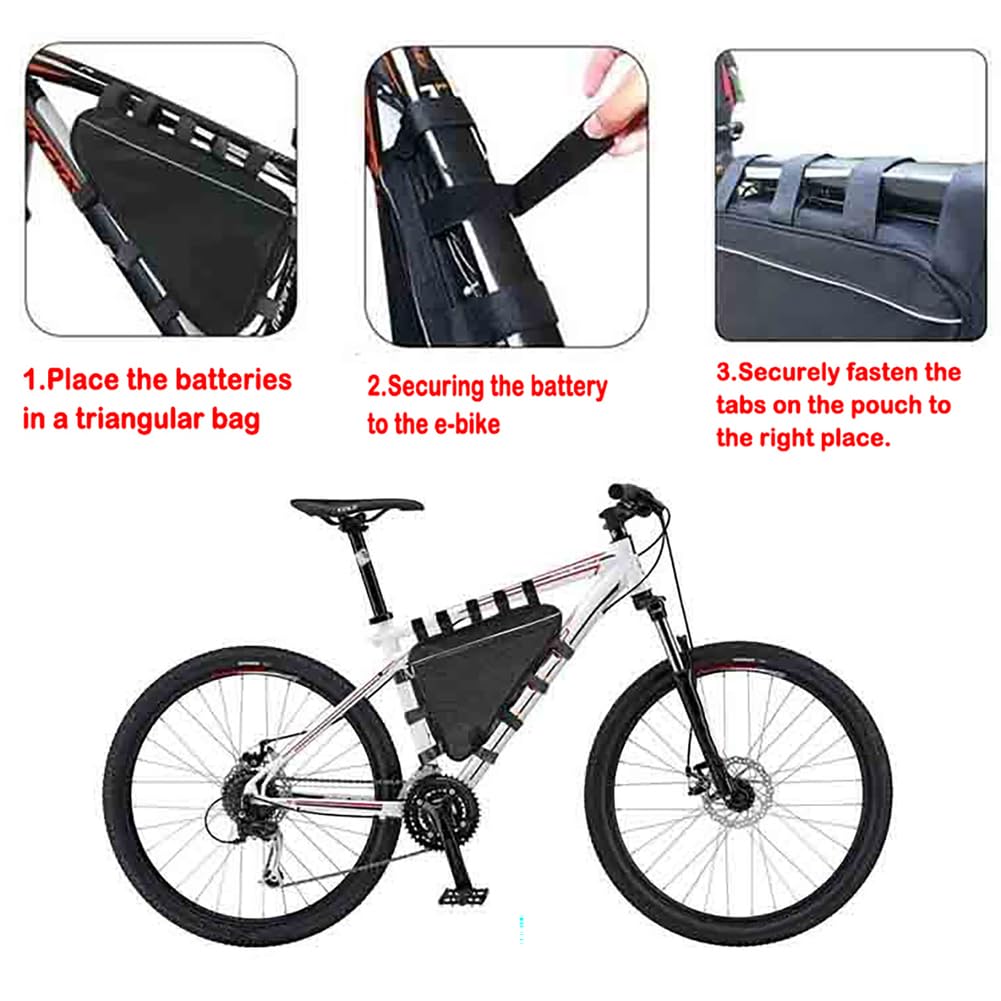 1.Place the batteries in a triangular bag

2.Securing the battery to the e-bike

3.Securely fasten the tabs on the pouch to the right place.