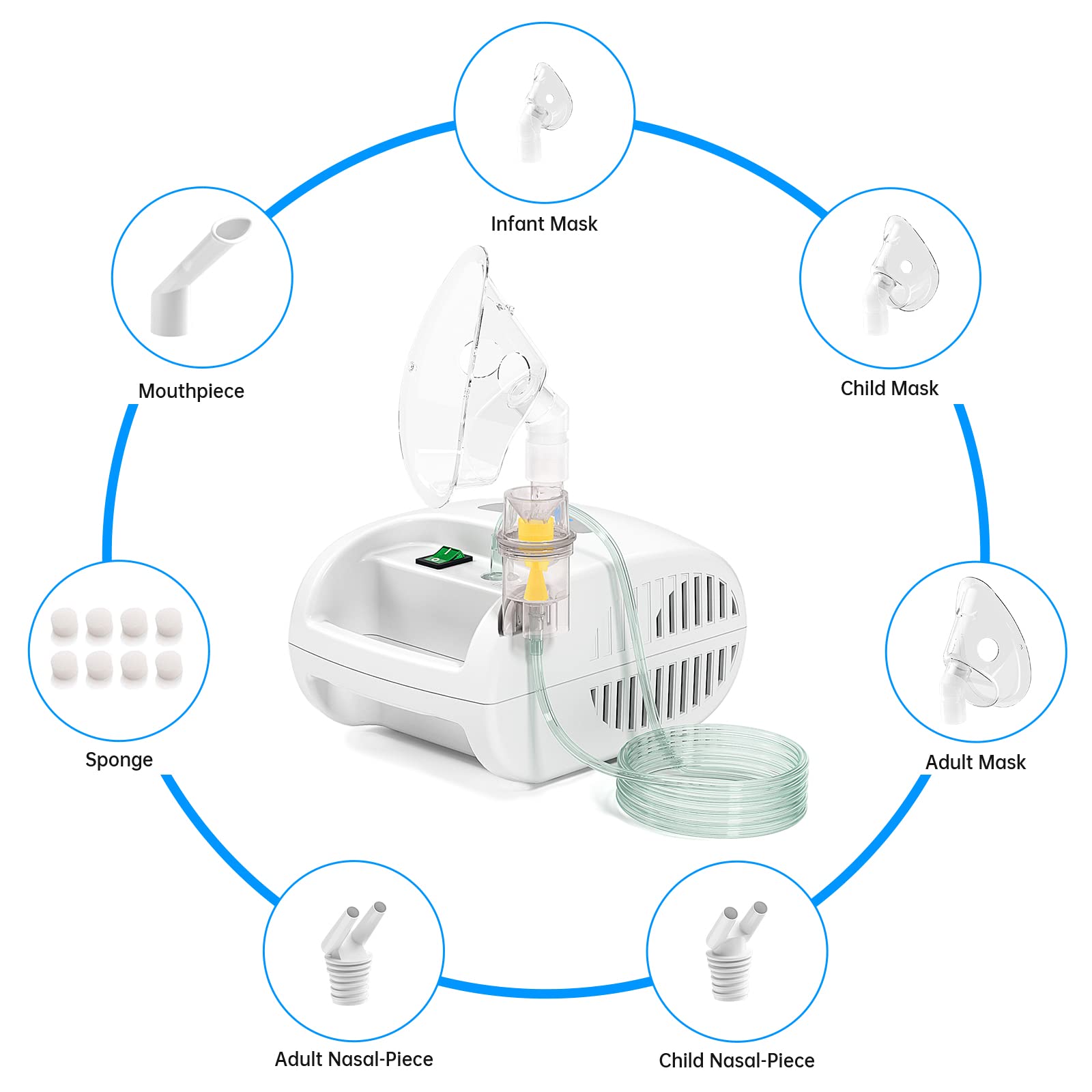 Infant Mask

Mouthpiece

Child Mask

Sponge

Adult Mask

Adult Nasal-Piece

Child Nasal-Piece