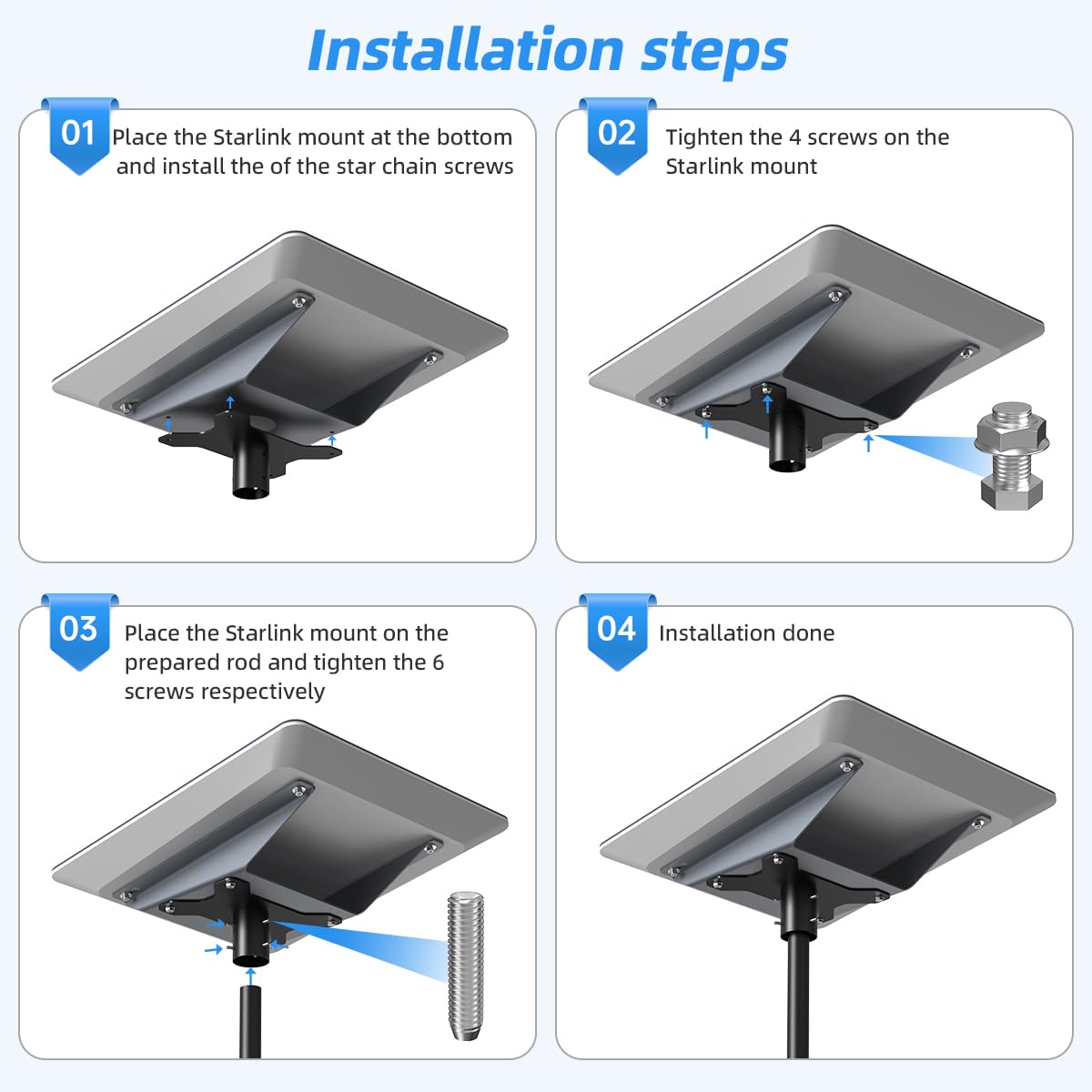 Installation steps

01 Place the Starlink mount at the bottom and install the of the star chain screws

02 Tighten the 4 screws on the Starlink mount

03 Place the Starlink mount on the prepared rod and tighten the 6 screws respectively

04 Installation done