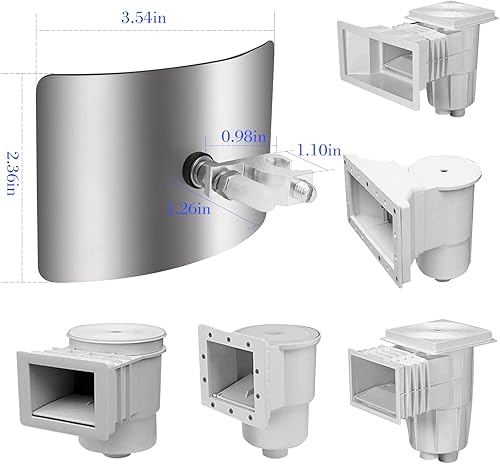 3.54in
2.36in
0.98in
1.10in
1.26in